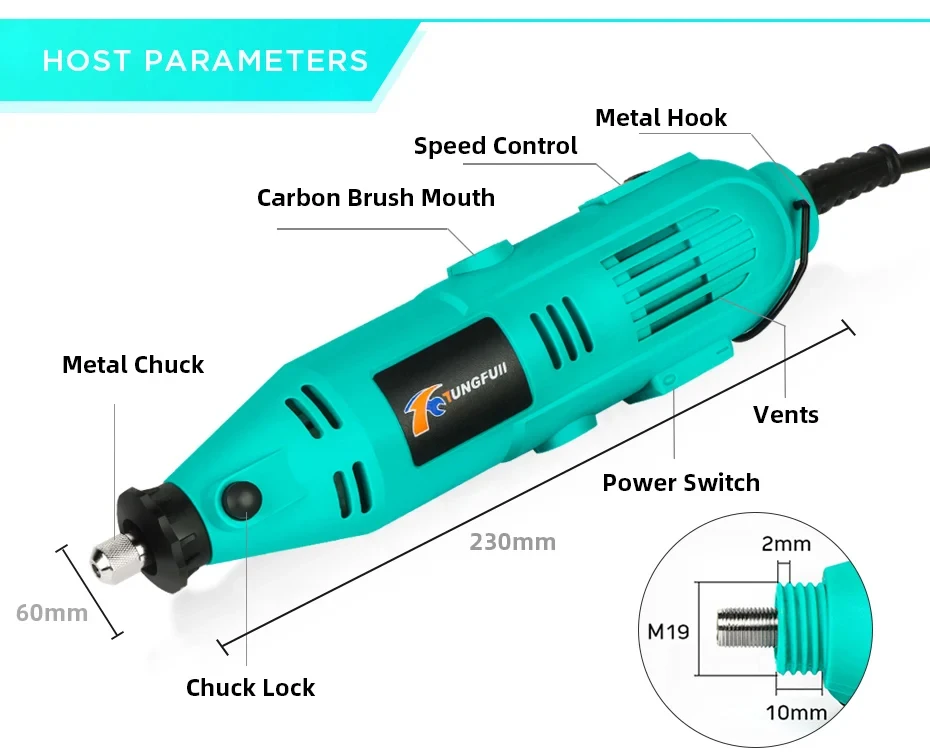 HOST PARAMETERS

Metal Hook

Speed Control

Carbon Brush Mouth

Metal Chuck

TUNGFUII

Vents

Power Switch

230mm

60mm

Chuck Lock

2mm

M19

10mm