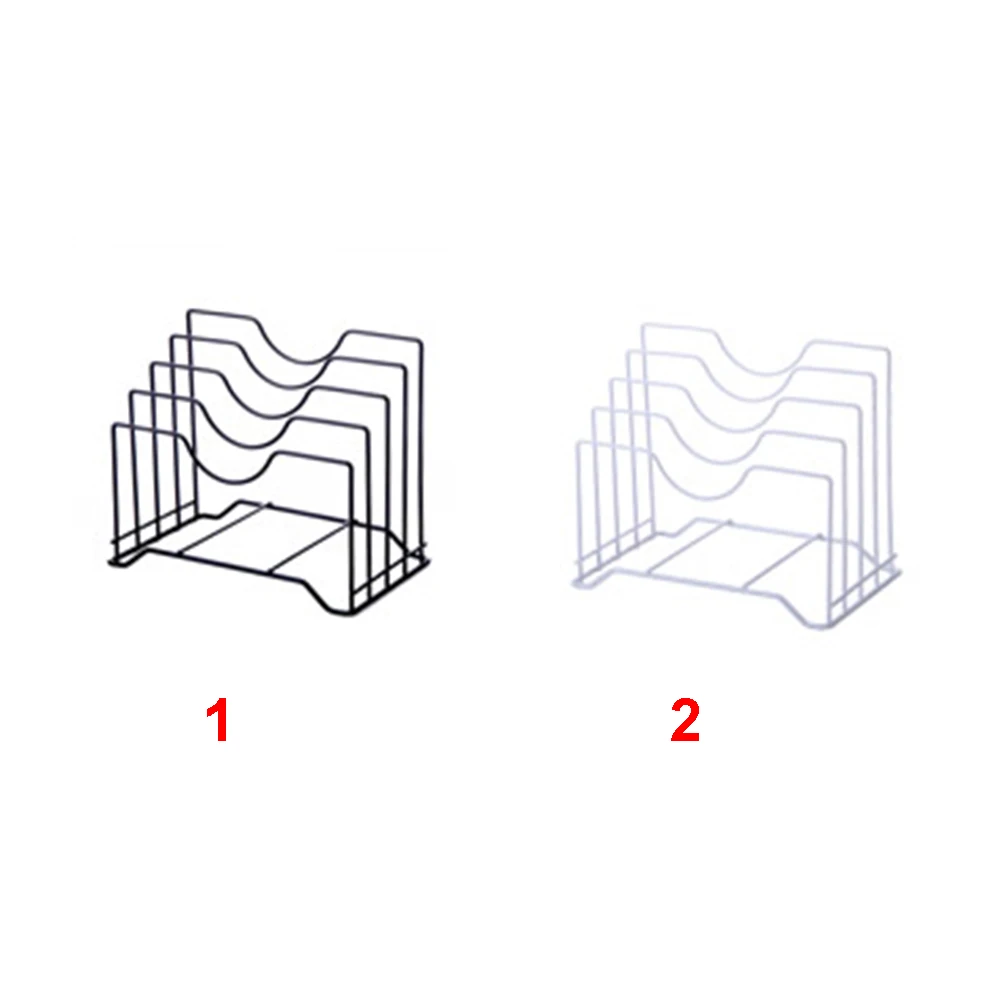 1

2