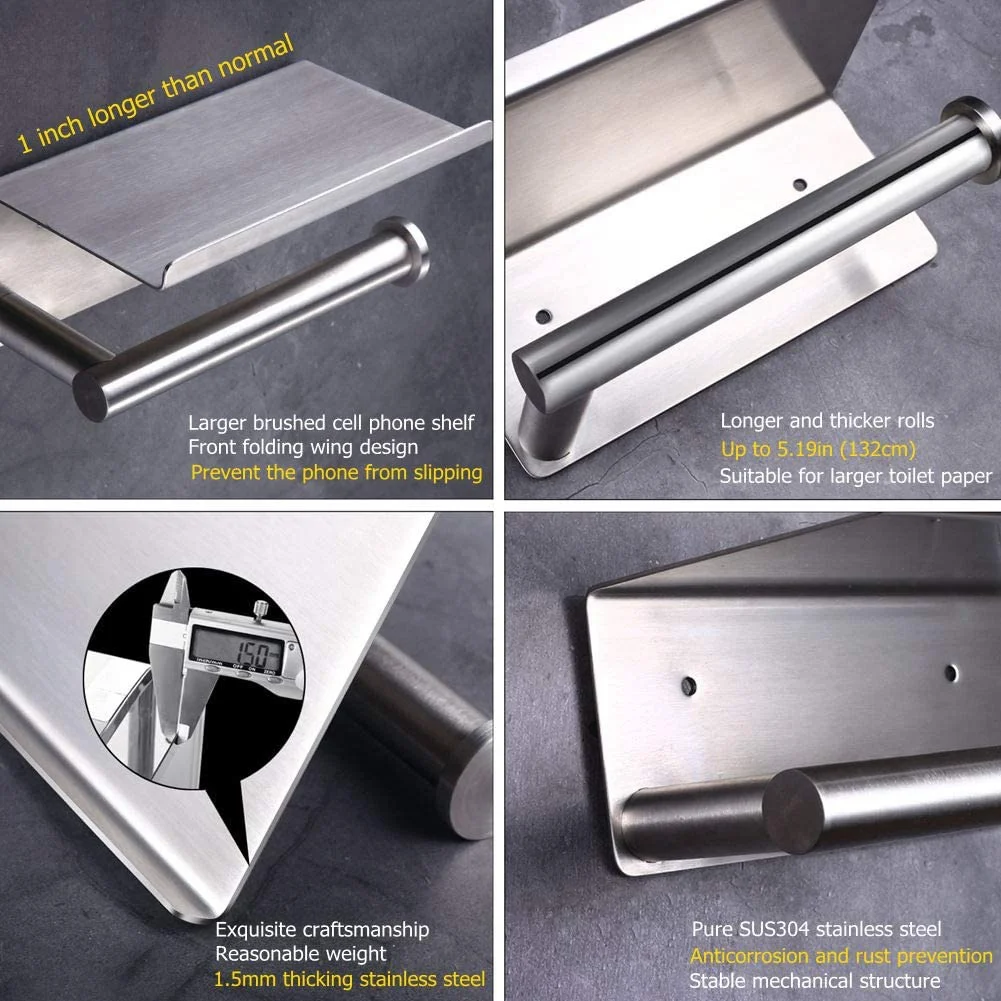 1 inch longer than normal

Larger brushed cell phone shelf
Front folding wing design
Prevent the phone from slipping

Longer and thicker rolls
Up to 5.19in (132cm)
Suitable for larger toilet paper

15.0

Exquisite craftsmanship
Reasonable weight
1.5mm thicking stainless steel

Pure SUS304 stainless steel
Anticorrosion and rust prevention
Stable mechanical structure