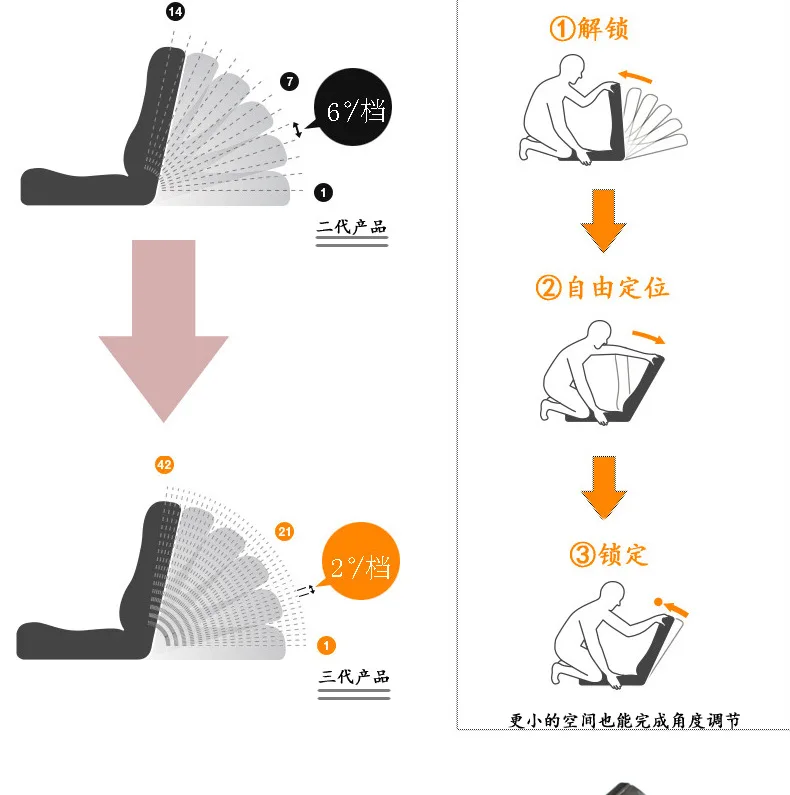 14
7
6°/档
1
二代产品

42
21
2°/档
1
三代产品

①解锁
②自由定位
③锁定
更小的空间也能完成角度调节