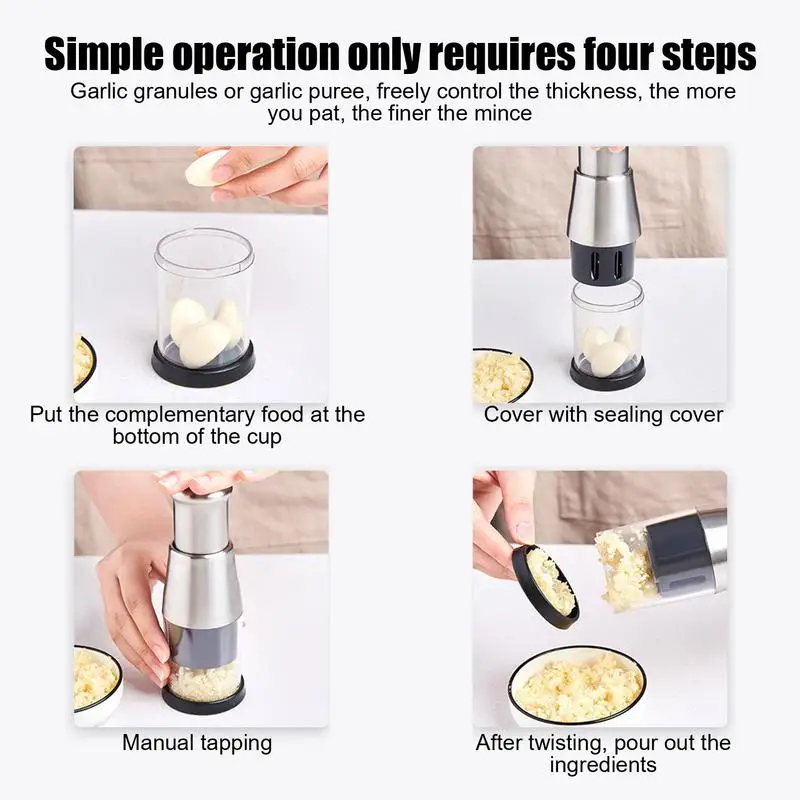 Simple operation only requires four steps

Garlic granules or garlic puree, freely control the thickness, the more you pat, the finer the mince

Put the complementary food at the bottom of the cup

Cover with sealing cover

Manual tapping

After twisting, pour out the ingredients