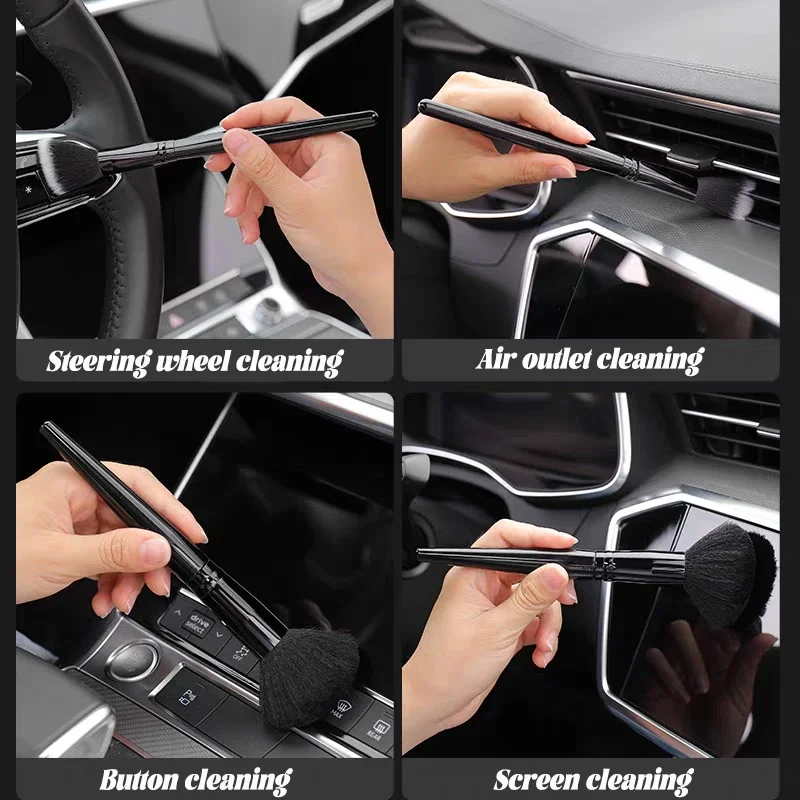 Steering wheel cleaning

Air outlet cleaning

drive select

OFF

MAX

REAR

Button cleaning

Screen cleaning