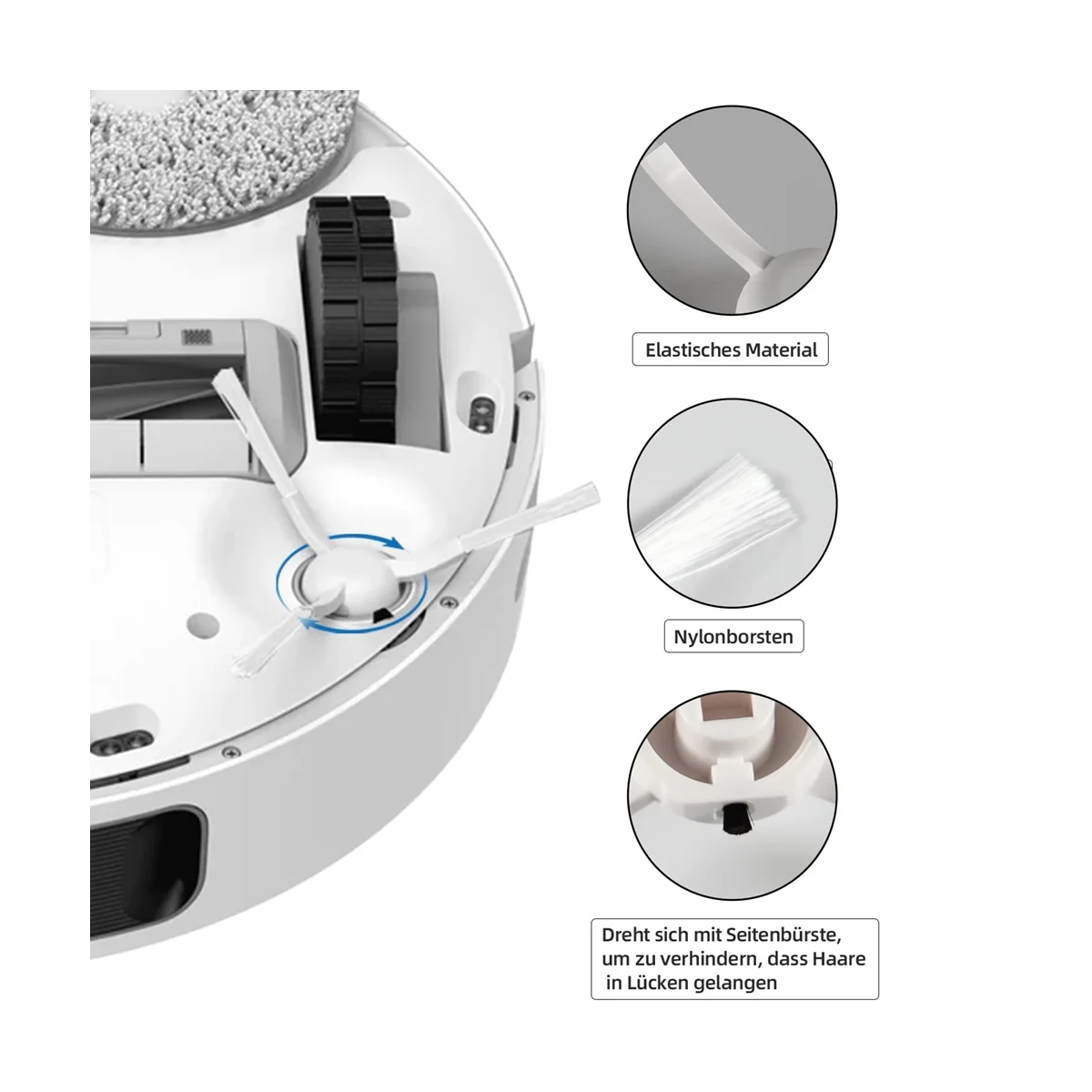 Elastisches Material

Nylonborsten

Dreht sich mit Seitenbürste, um zu verhindern, dass Haare in Lücken gelangen