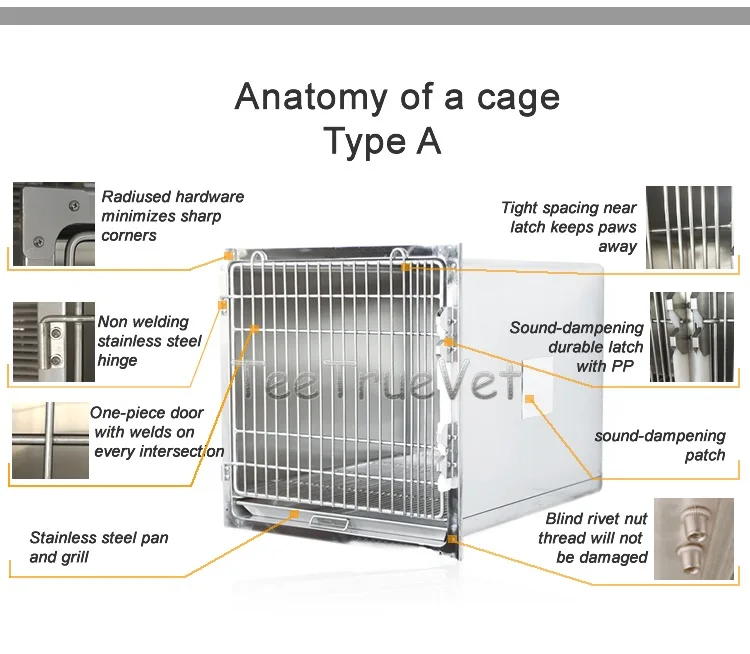 Anatomy of a cage
Type A

Radiused hardware minimizes sharp corners

Non welding stainless steel hinge

One-piece door with welds on every intersection

Stainless steel pan and grill

Tight spacing near latch keeps paws away

Sound-dampening durable latch with PP

sound-dampening patch

Blind rivet nut thread will not be damaged

TeeTrueVet