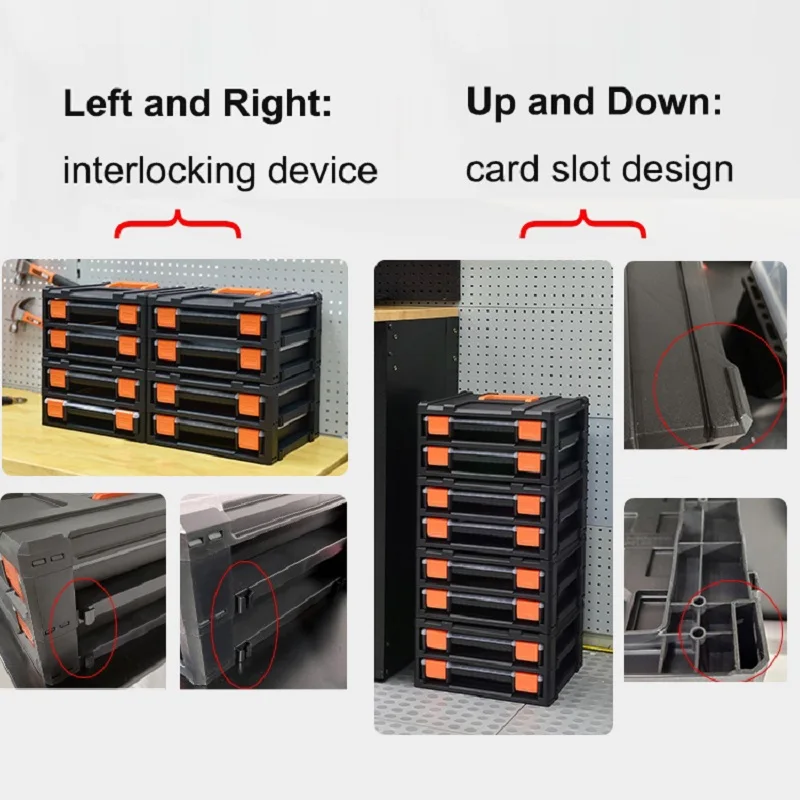 Left and Right:
interlocking device

Up and Down:
card slot design