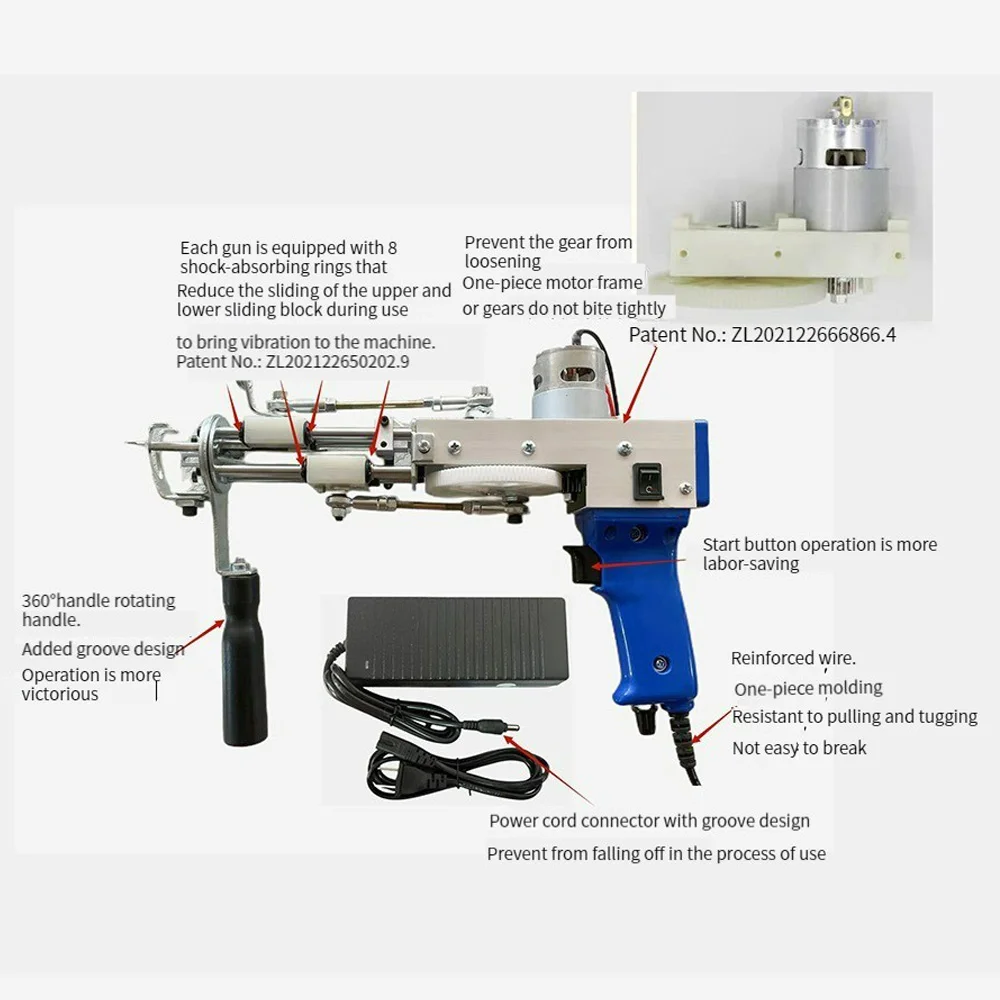 Each gun is equipped with 8 shock-absorbing rings that
Reduce the sliding of the upper and lower sliding block during use

to bring vibration to the machine.
Patent No.: ZL202122650202.9

Prevent the gear from loosening
One-piece motor frame or gears do not bite tightly

Patent No.: ZL202122666866.4

Start button operation is more labor-saving

360°handle rotating handle.
Added groove design
Operation is more victorious

Reinforced wire.
One-piece molding
Resistant to pulling and tugging
Not easy to break

Power cord connector with groove design
Prevent from falling off in the process of use