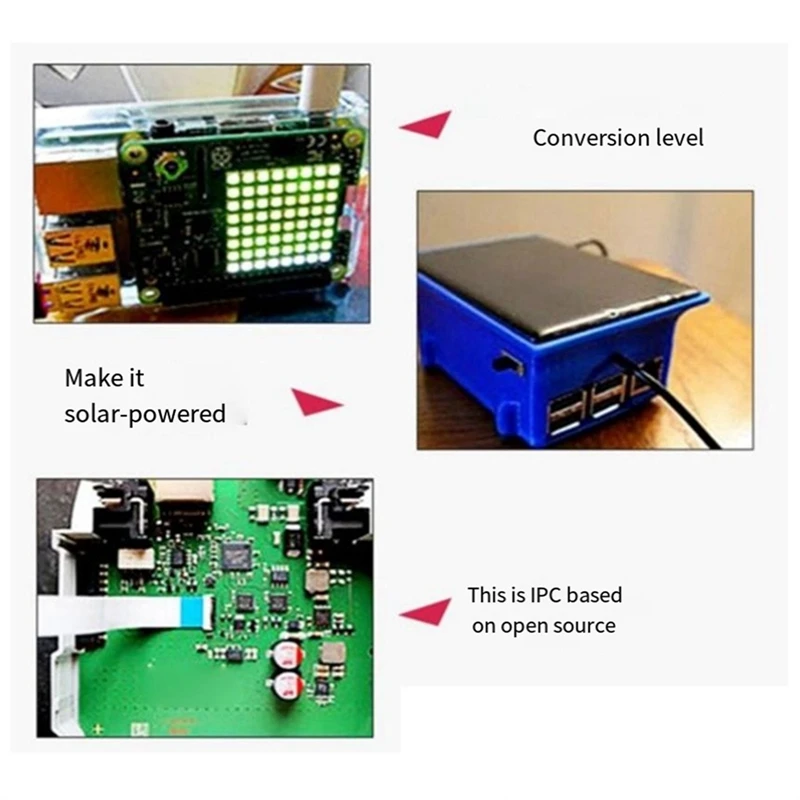 Conversion level

Make it solar-powered

This is IPC based on open source