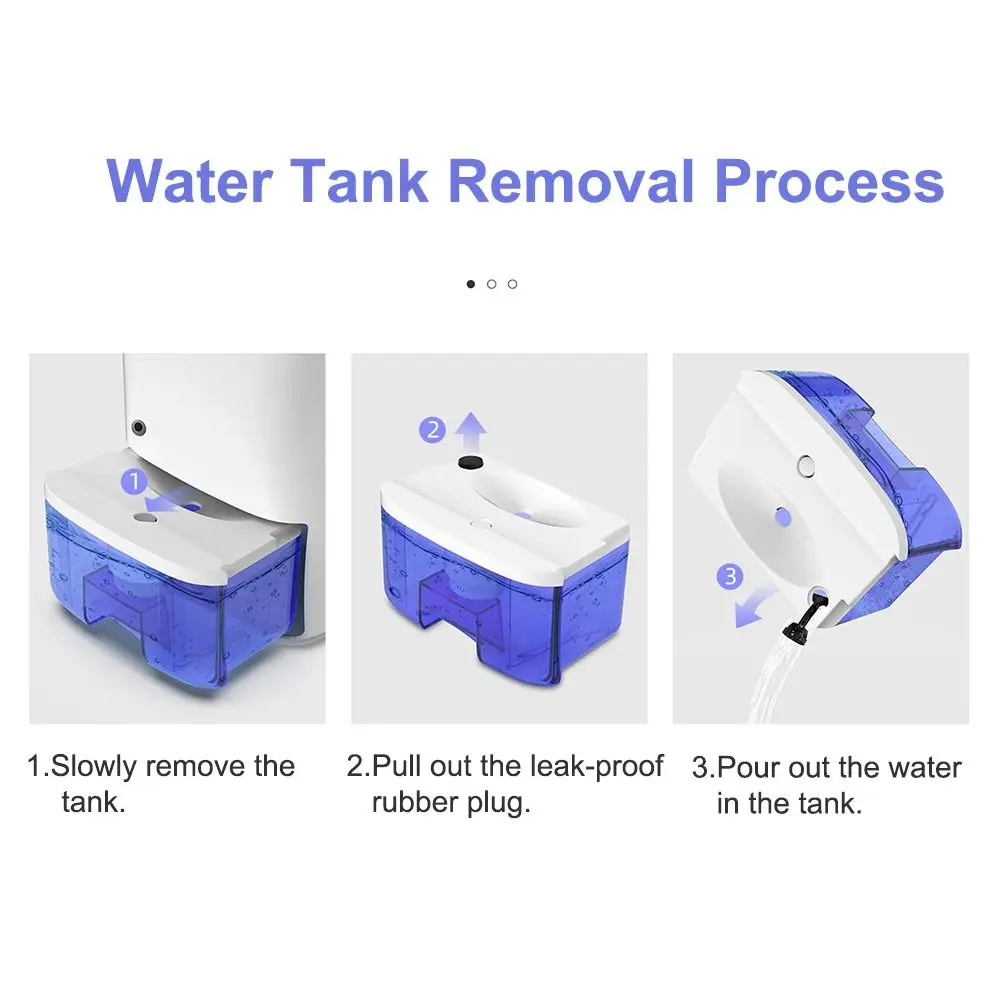 Water Tank Removal Process

1

2

3

1.Slowly remove the tank.

2.Pull out the leak-proof rubber plug.

3.Pour out the water in the tank.