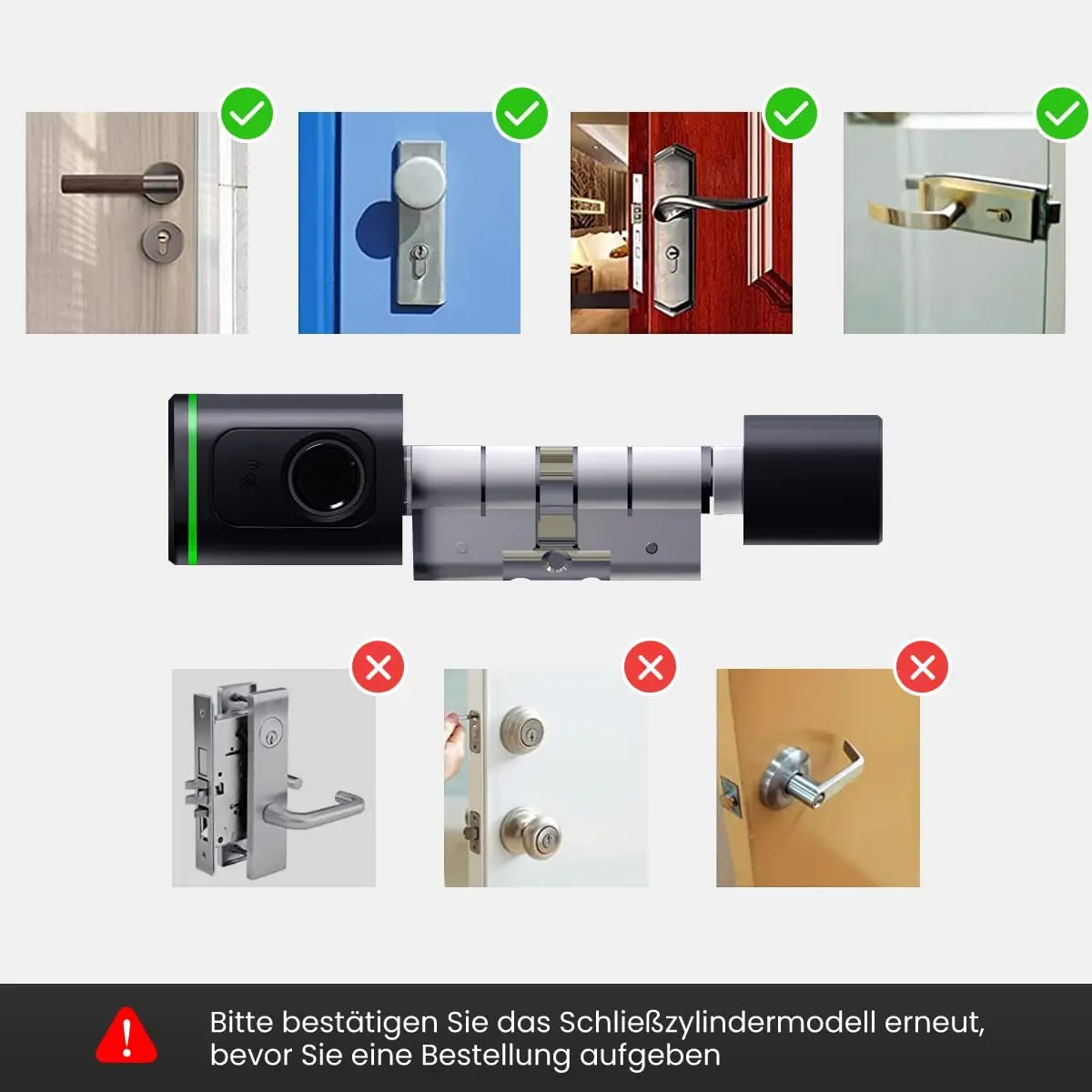 Bitte bestätigen Sie das Schließzylindermodell erneut, bevor Sie eine Bestellung aufgeben