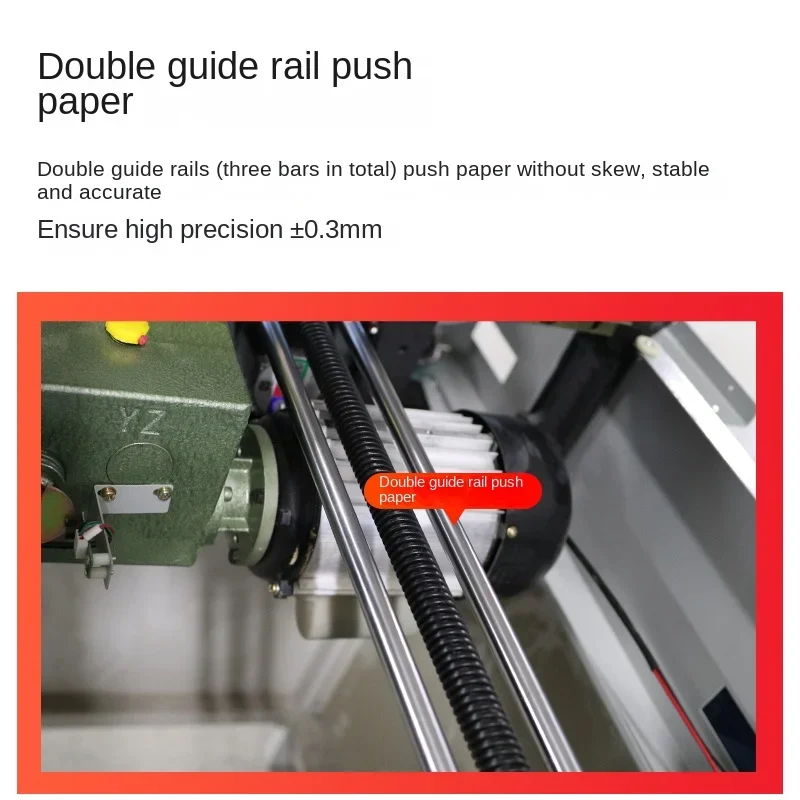 Double guide rail push paper

Double guide rails (three bars in total) push paper without skew, stable and accurate

Ensure high precision ±0.3mm

YZ

Double guide rail push paper