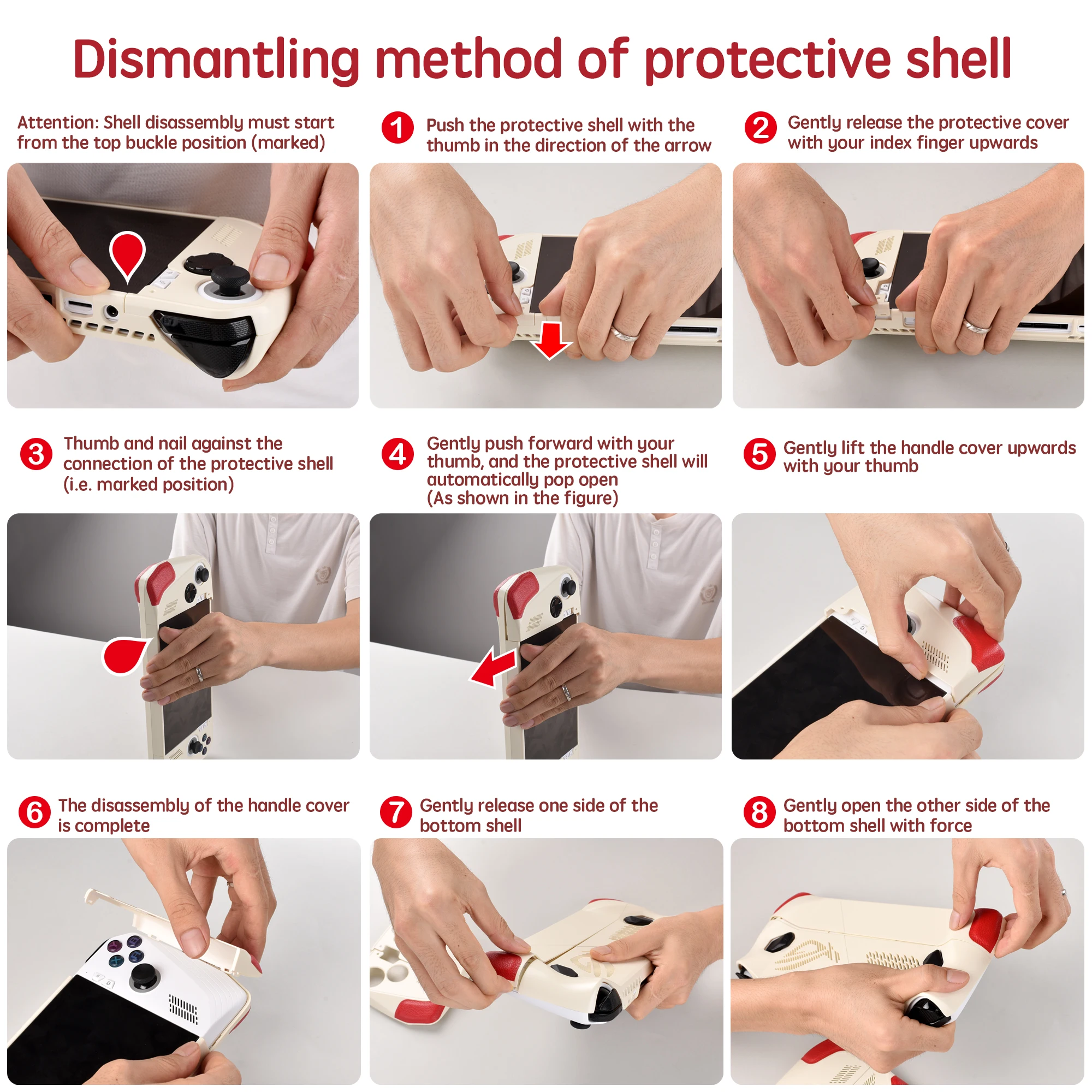 Dismantling method of protective shell

Attention: Shell disassembly must start from the top buckle position (marked)

1 Push the protective shell with the thumb in the direction of the arrow

2 Gently release the protective cover with your index finger upwards

3 Thumb and nail against the connection of the protective shell (i.e. marked position)

4 Gently push forward with your thumb, and the protective shell will automatically pop open (As shown in the figure)

5 Gently lift the handle cover upwards with your thumb

6 The disassembly of the handle cover is complete

7 Gently release one side of the bottom shell

8 Gently open the other side of the bottom shell with force