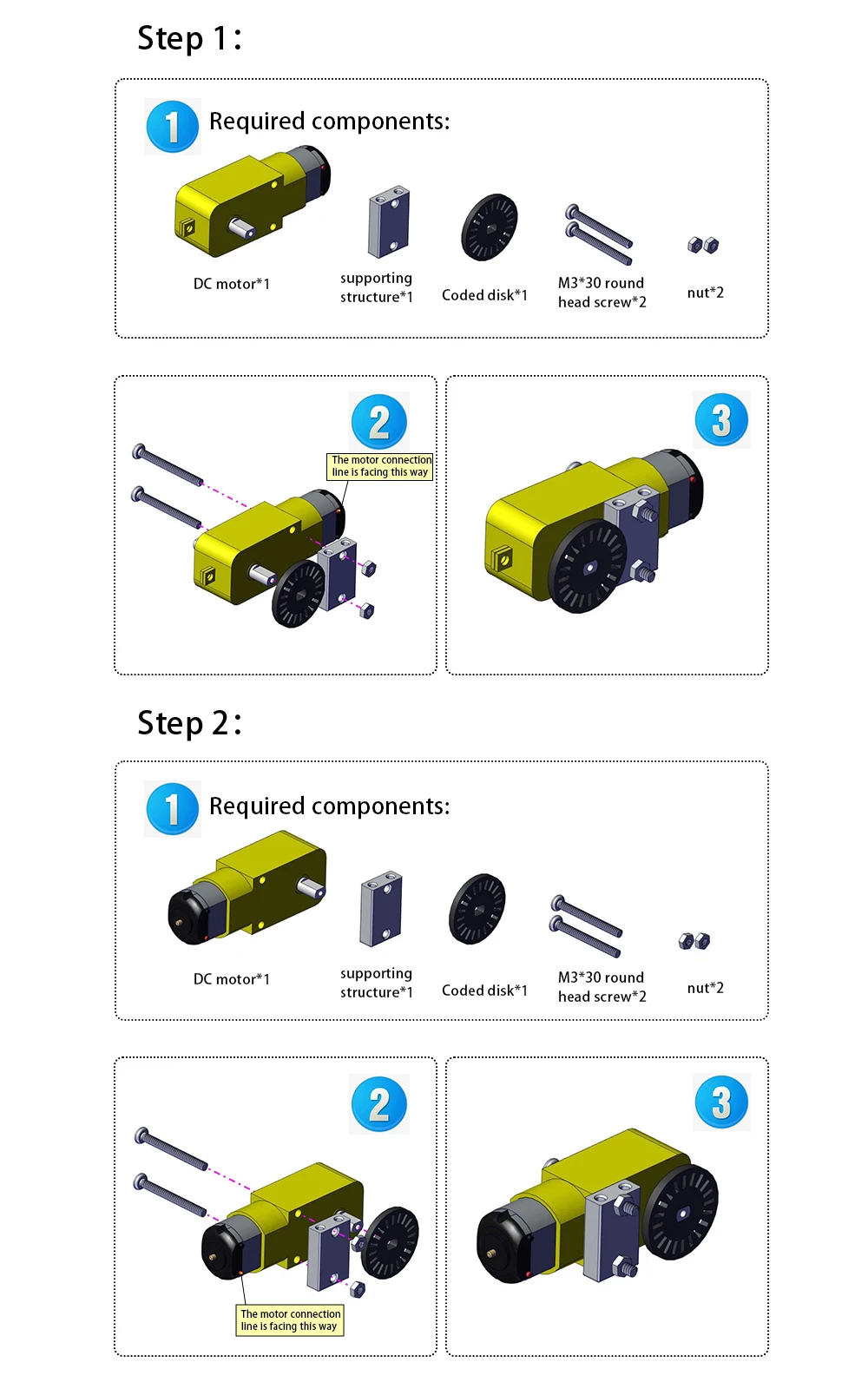 Step 1:

1 Required components:

DC motor*1

supporting structure*1

Coded disk*1

M3*30 round head screw*2

nut*2

2

The motor connection line is facing this way

3

Step 2:

1 Required components:

DC motor*1

supporting structure*1

Coded disk*1

M3*30 round head screw*2

nut*2

2

The motor connection line is facing this way

3