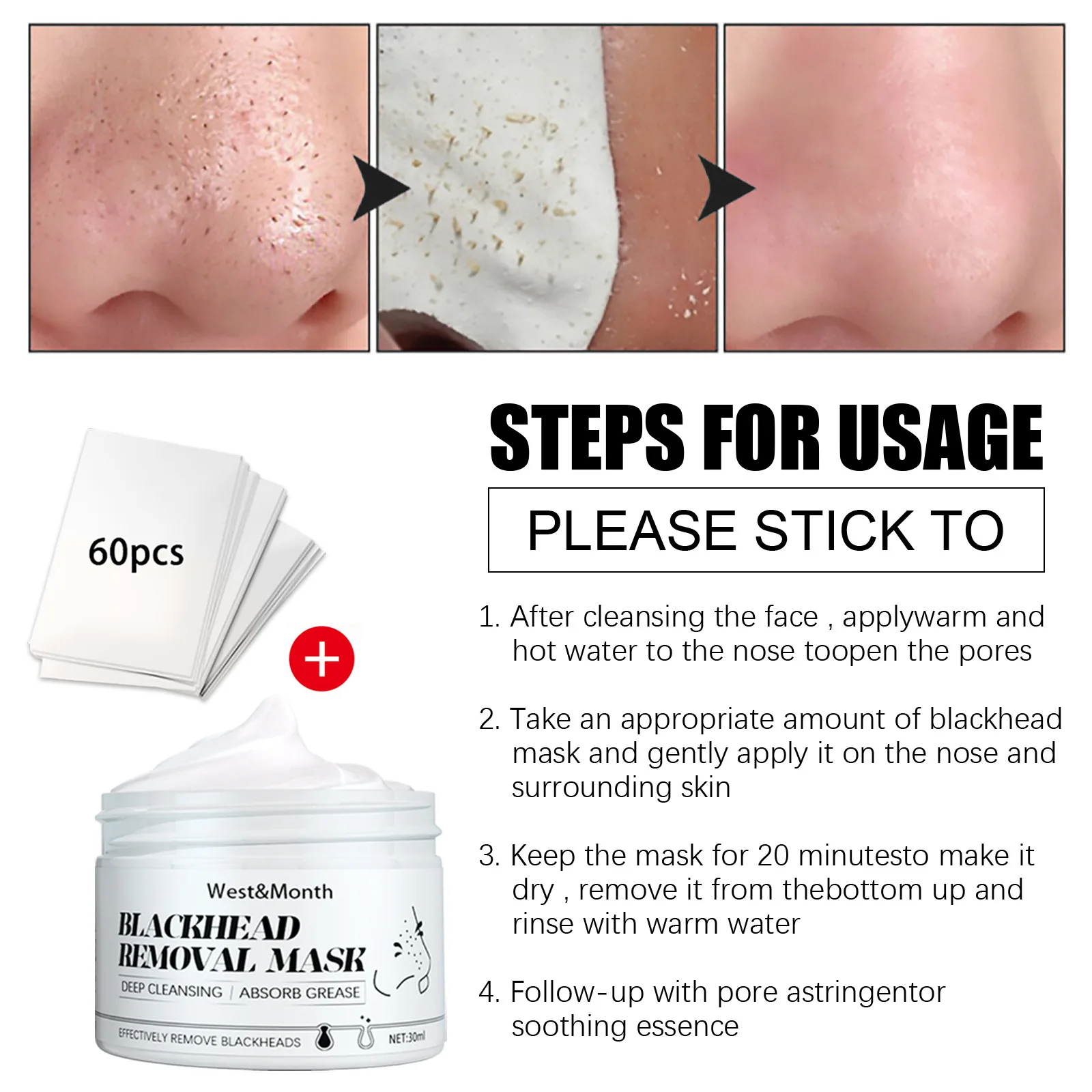 60pcs

West&Month

BLACKHEAD REMOVAL MASK

DEEP CLEANSING / ABSORB GREASE

EFFECTIVELY REMOVE BLACKHEADS

NET:30ml

STEPS FOR USAGE

PLEASE STICK TO

1. After cleansing the face , applywarm and hot water to the nose toopen the pores

2. Take an appropriate amount of blackhead mask and gently apply it on the nose and surrounding skin

3. Keep the mask for 20 minutesto make it dry , remove it from thebottom up and rinse with warm water

4. Follow-up with pore astringentor soothing essence