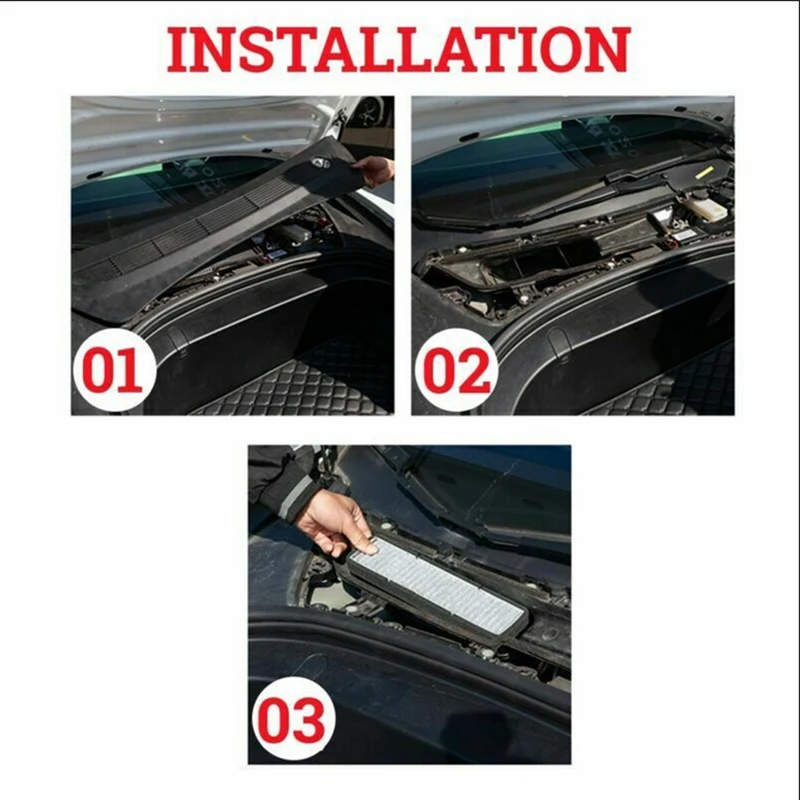 INSTALLATION

01

02

03