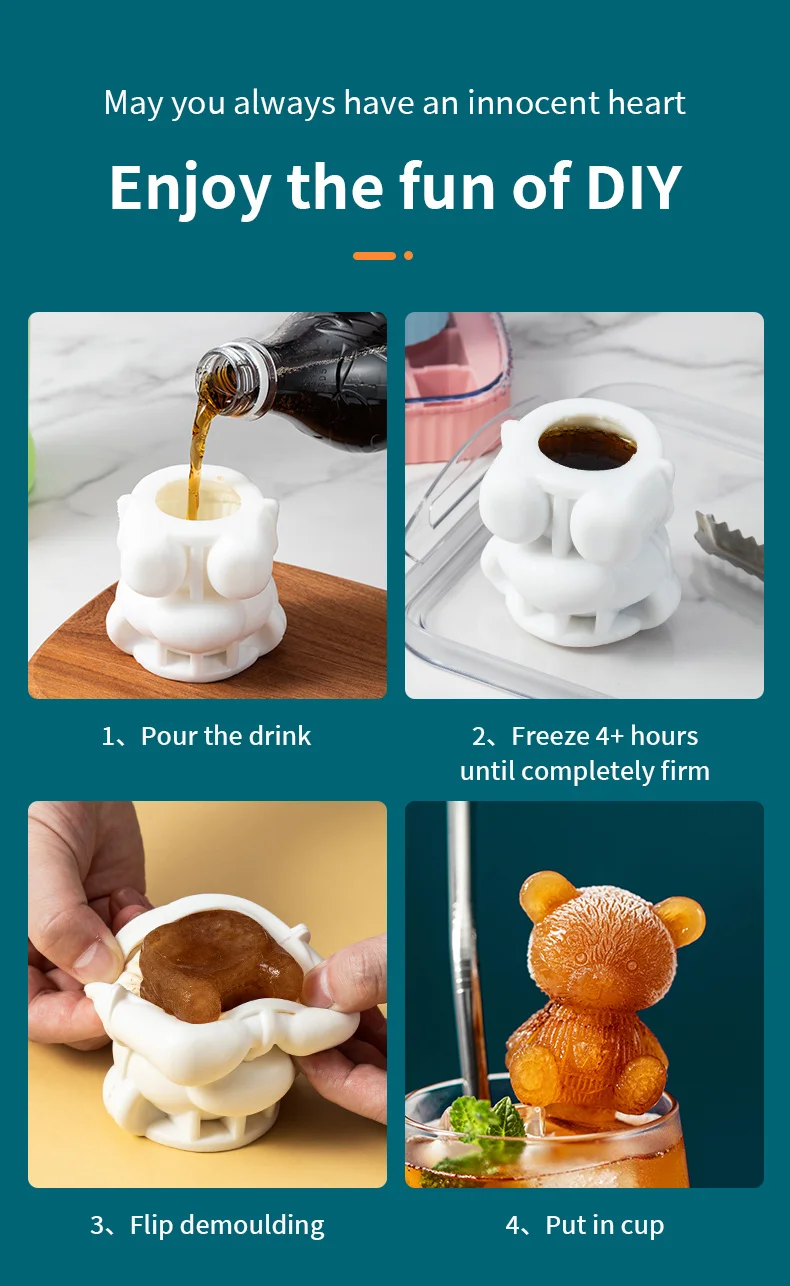 May you always have an innocent heart

Enjoy the fun of DIY

1、Pour the drink

2、Freeze 4+ hours until completely firm

3、Flip demoulding

4、Put in cup