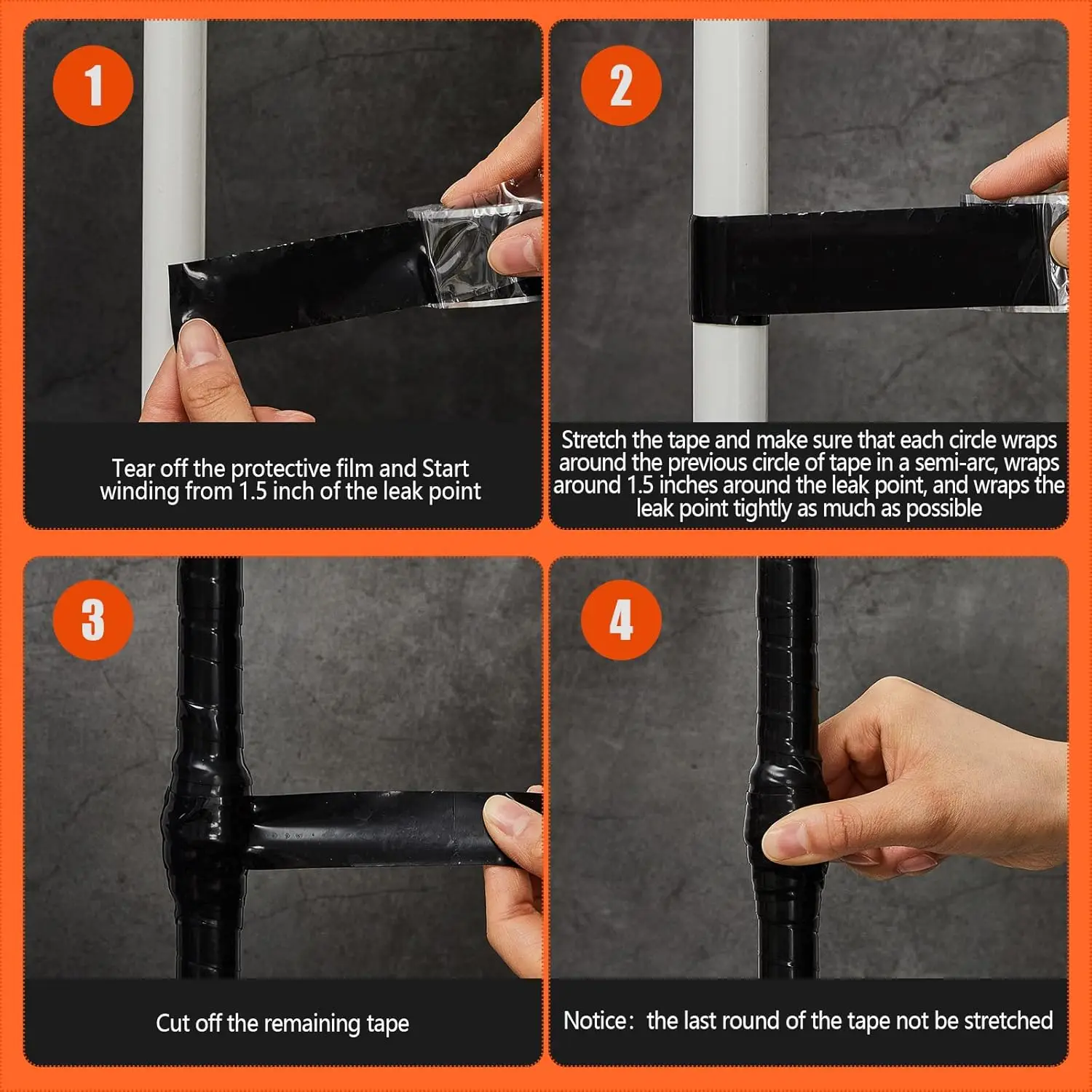 1

Tear off the protective film and Start winding from 1.5 inch of the leak point

2

Stretch the tape and make sure that each circle wraps around the previous circle of tape in a semi-arc, wraps around 1.5 inches around the leak point, and wraps the leak point tightly as much as possible

3

Cut off the remaining tape

4

Notice: the last round of the tape not be stretched