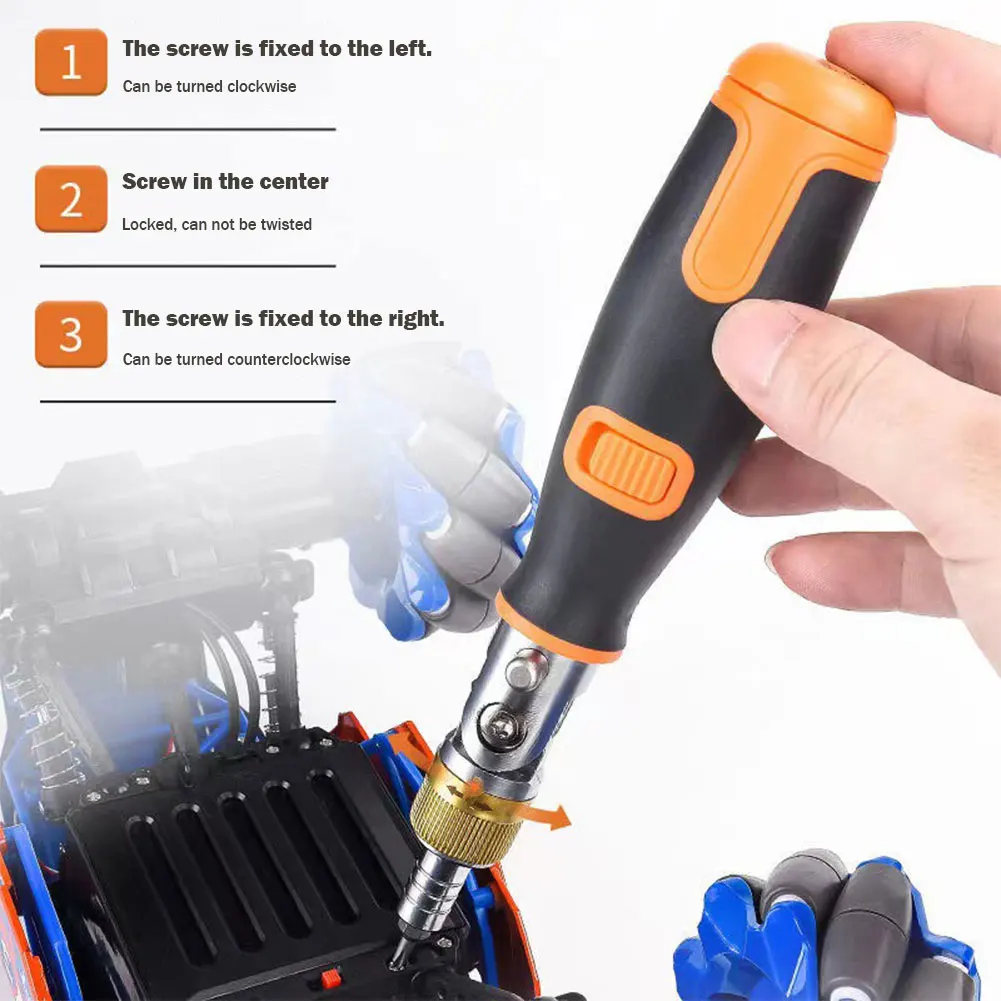 1
The screw is fixed to the left.
Can be turned clockwise

2
Screw in the center
Locked, can not be twisted

3
The screw is fixed to the right.
Can be turned counterclockwise