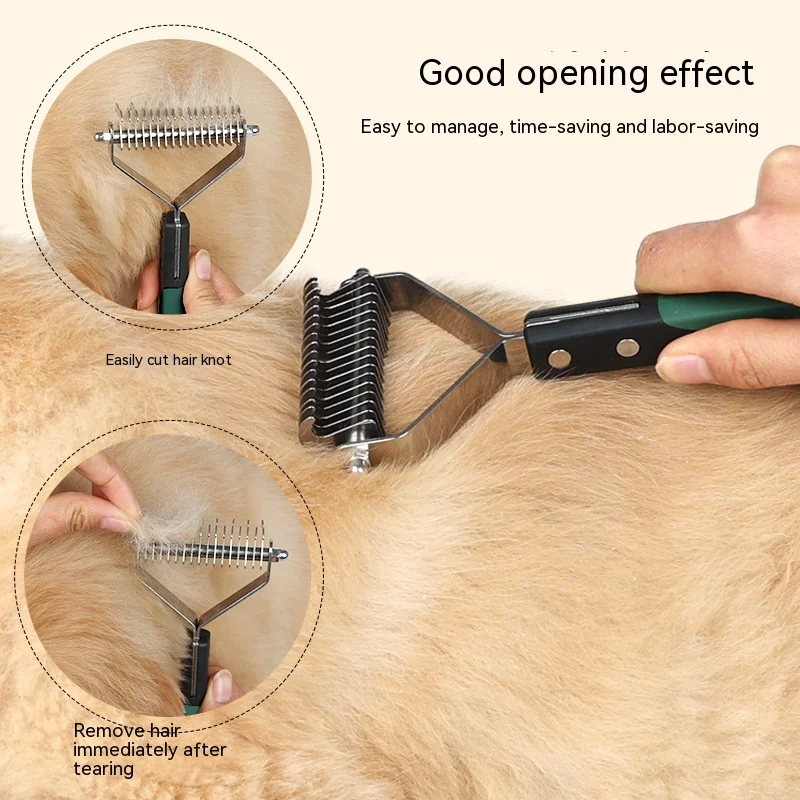 Good opening effect

Easy to manage, time-saving and labor-saving

Easily cut hair knot

Remove hair immediately after tearing