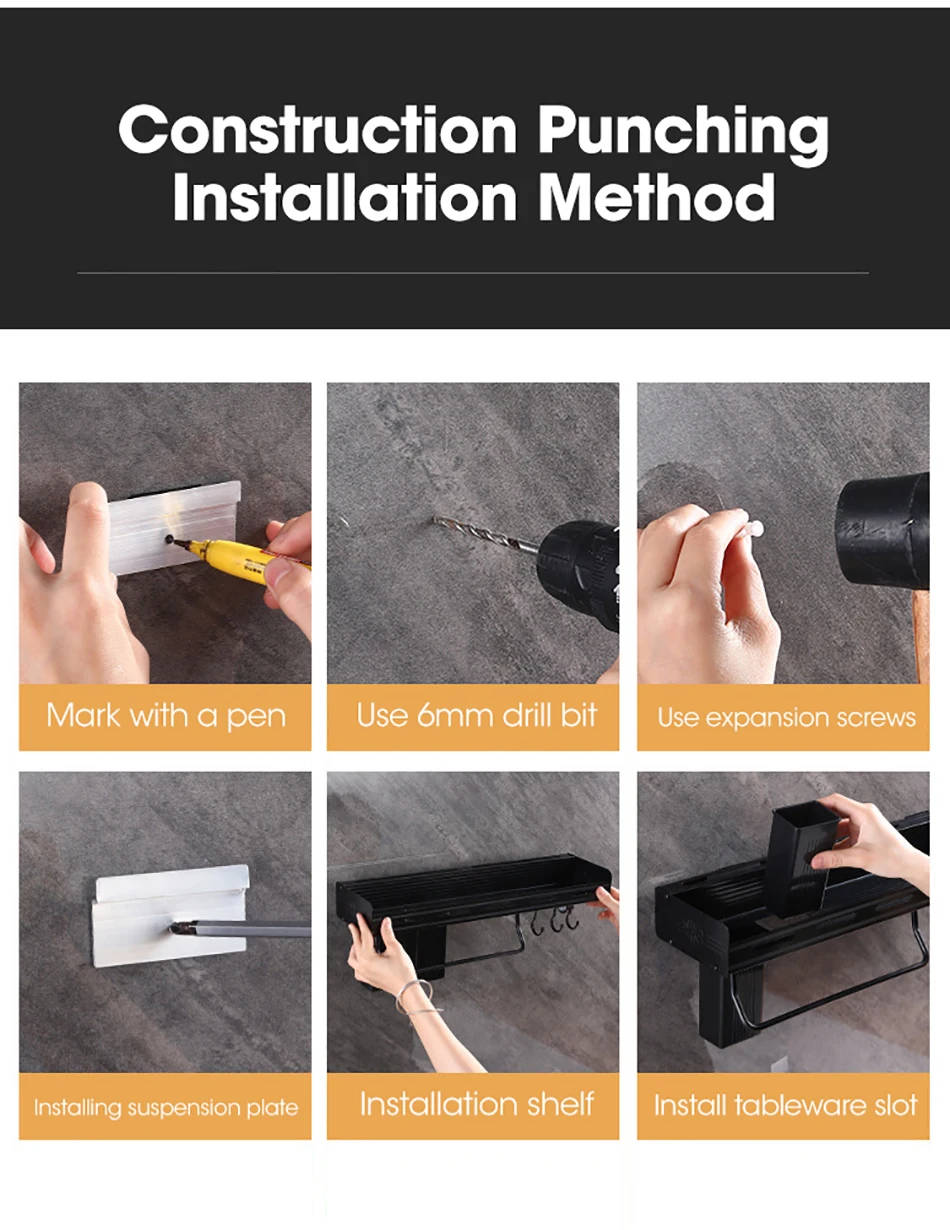 Construction Punching Installation Method

Mark with a pen

Use 6mm drill bit

Use expansion screws

Installing suspension plate

Installation shelf

Install tableware slot