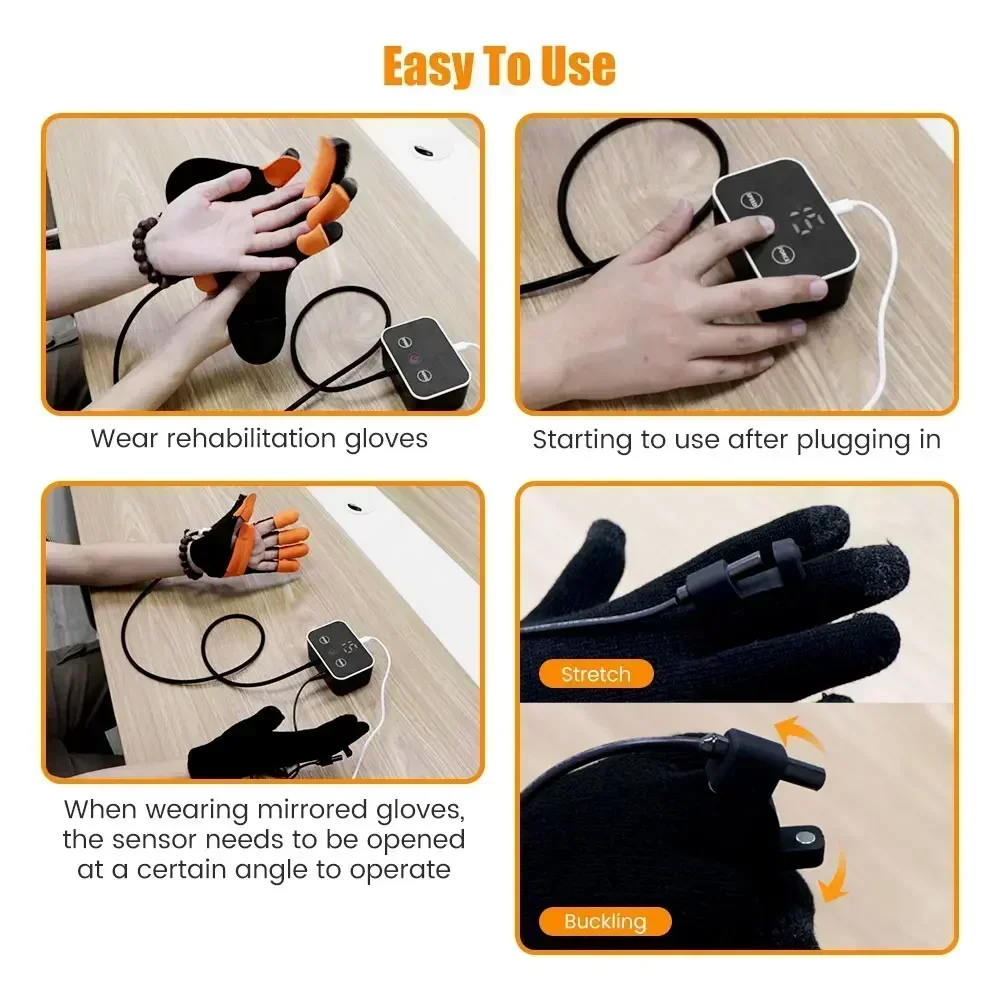 Easy To Use

Wear rehabilitation gloves

Starting to use after plugging in

When wearing mirrored gloves, the sensor needs to be opened at a certain angle to operate

Stretch

Buckling