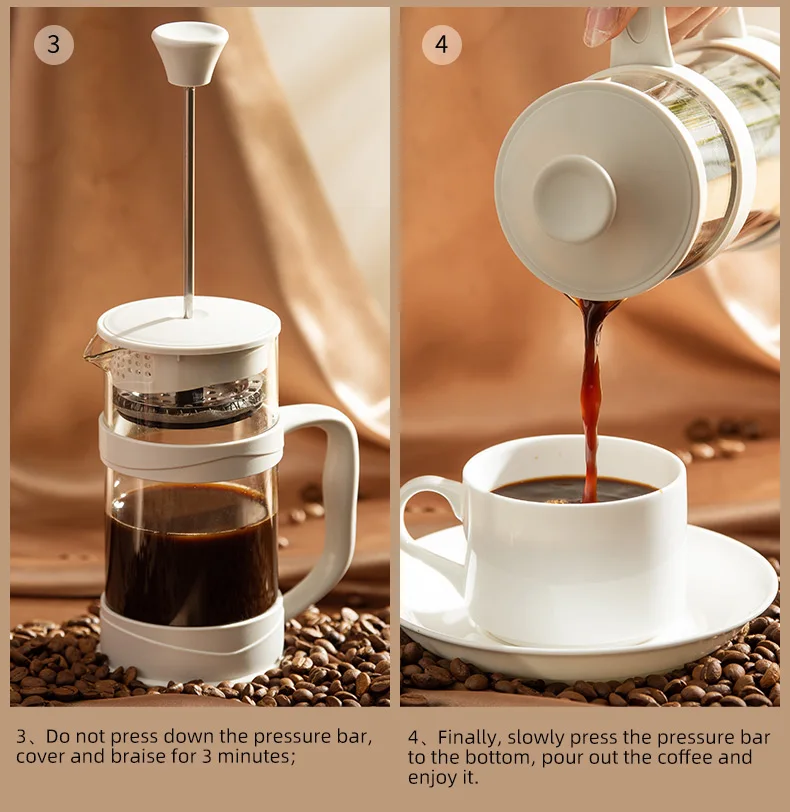 3

4

3、Do not press down the pressure bar, cover and braise for 3 minutes;

4、Finally, slowly press the pressure bar to the bottom, pour out the coffee and enjoy it.