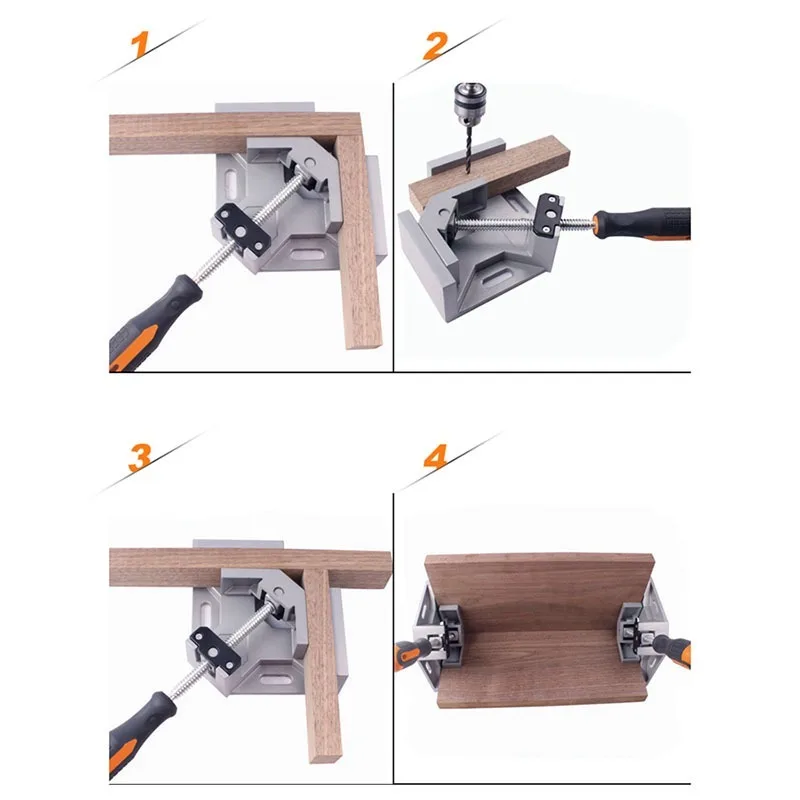 1

2

3

4