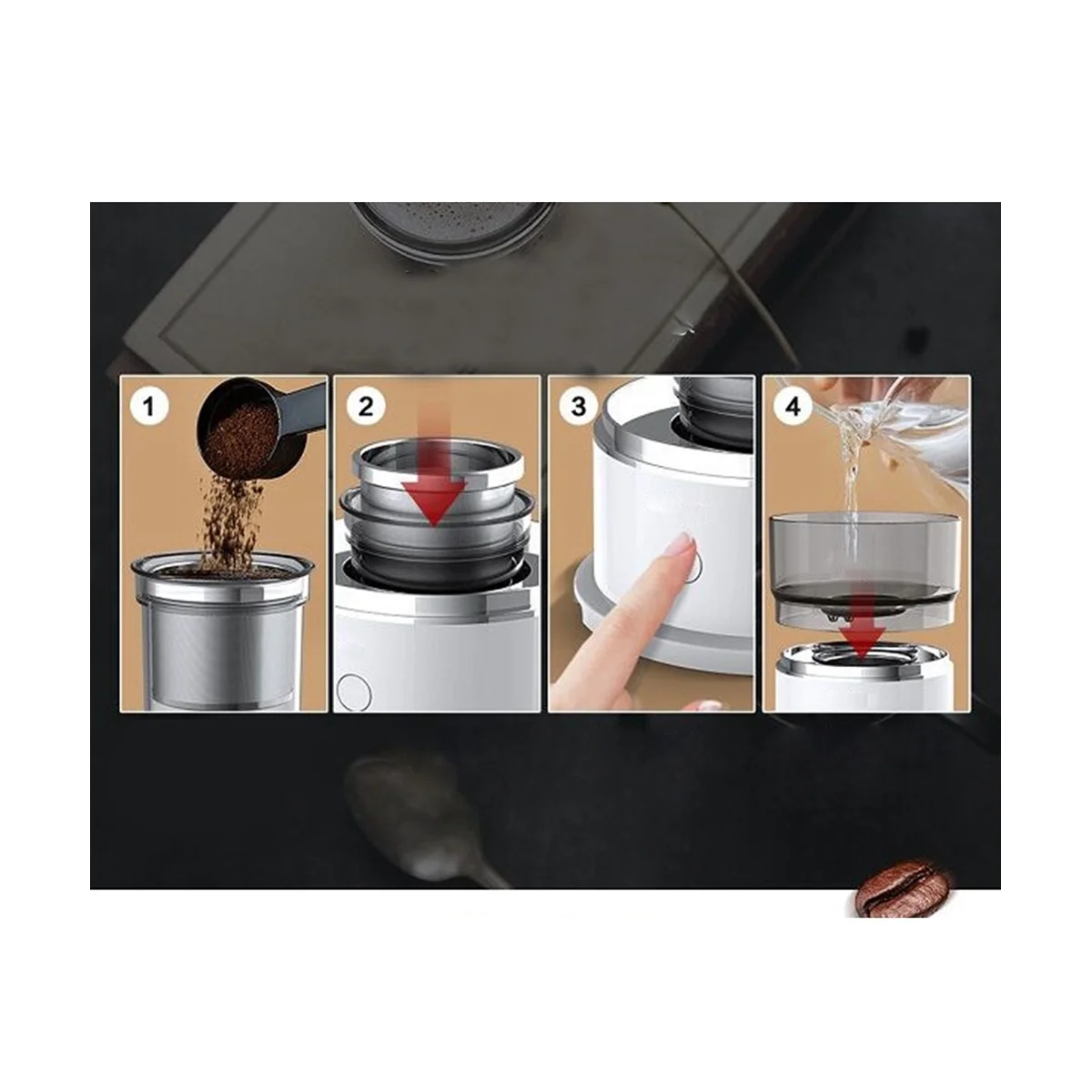 1
2
3
4