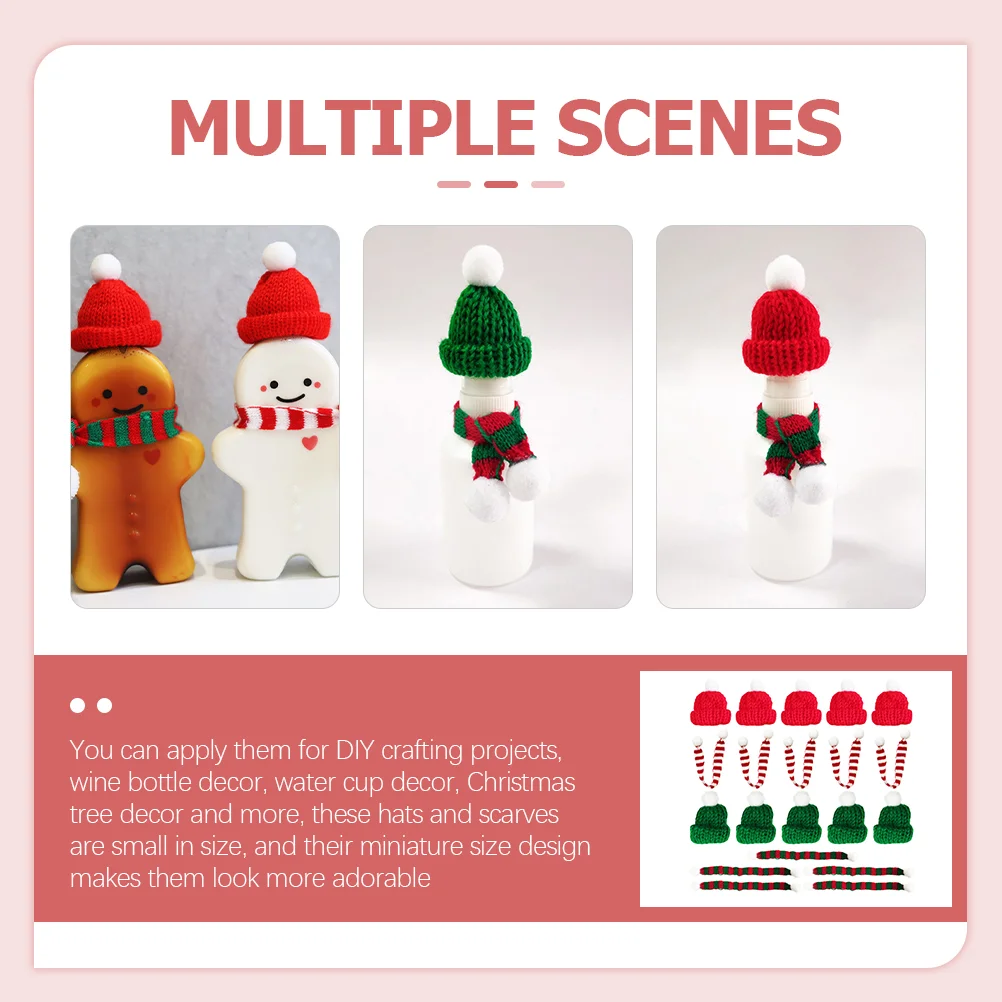 MULTIPLE SCENES

You can apply them for DIY crafting projects, wine bottle decor, water cup decor, Christmas tree decor and more, these hats and scarves are small in size, and their miniature size design makes them look more adorable