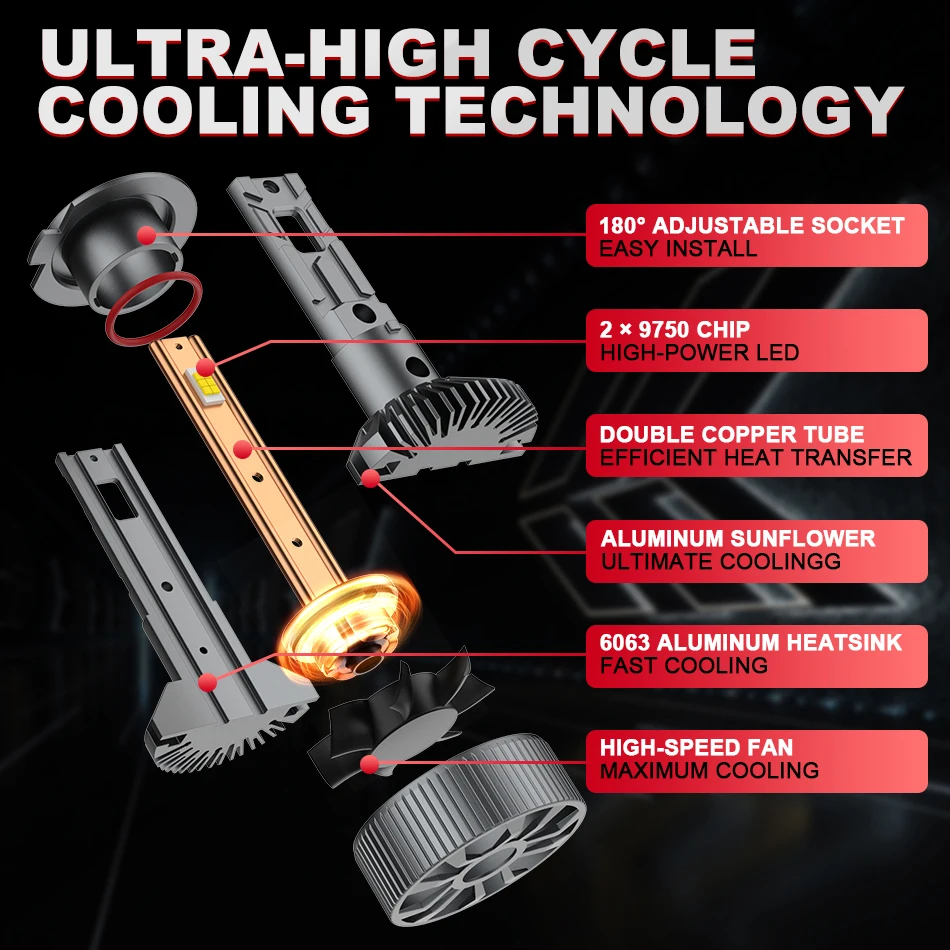 ULTRA-HIGH CYCLE COOLING TECHNOLOGY

180° ADJUSTABLE SOCKET
EASY INSTALL

2 × 9750 CHIP
HIGH-POWER LED

DOUBLE COPPER TUBE
EFFICIENT HEAT TRANSFER

ALUMINUM SUNFLOWER
ULTIMATE COOLINGG

6063 ALUMINUM HEATSINK
FAST COOLING

HIGH-SPEED FAN
MAXIMUM COOLING