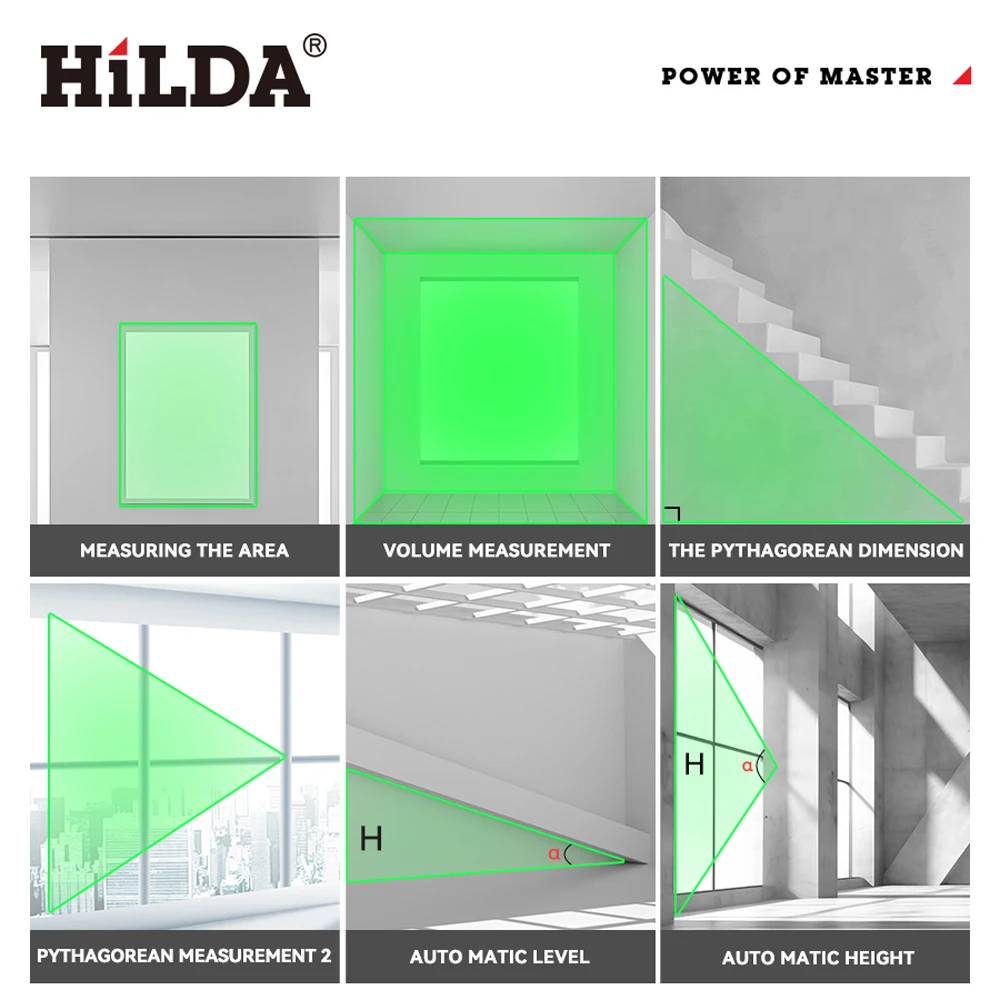 HiLDA®

POWER OF MASTER

MEASURING THE AREA

VOLUME MEASUREMENT

THE PYTHAGOREAN DIMENSION

PYTHAGOREAN MEASUREMENT 2

H
α

AUTO MATIC LEVEL

H
α

AUTO MATIC HEIGHT