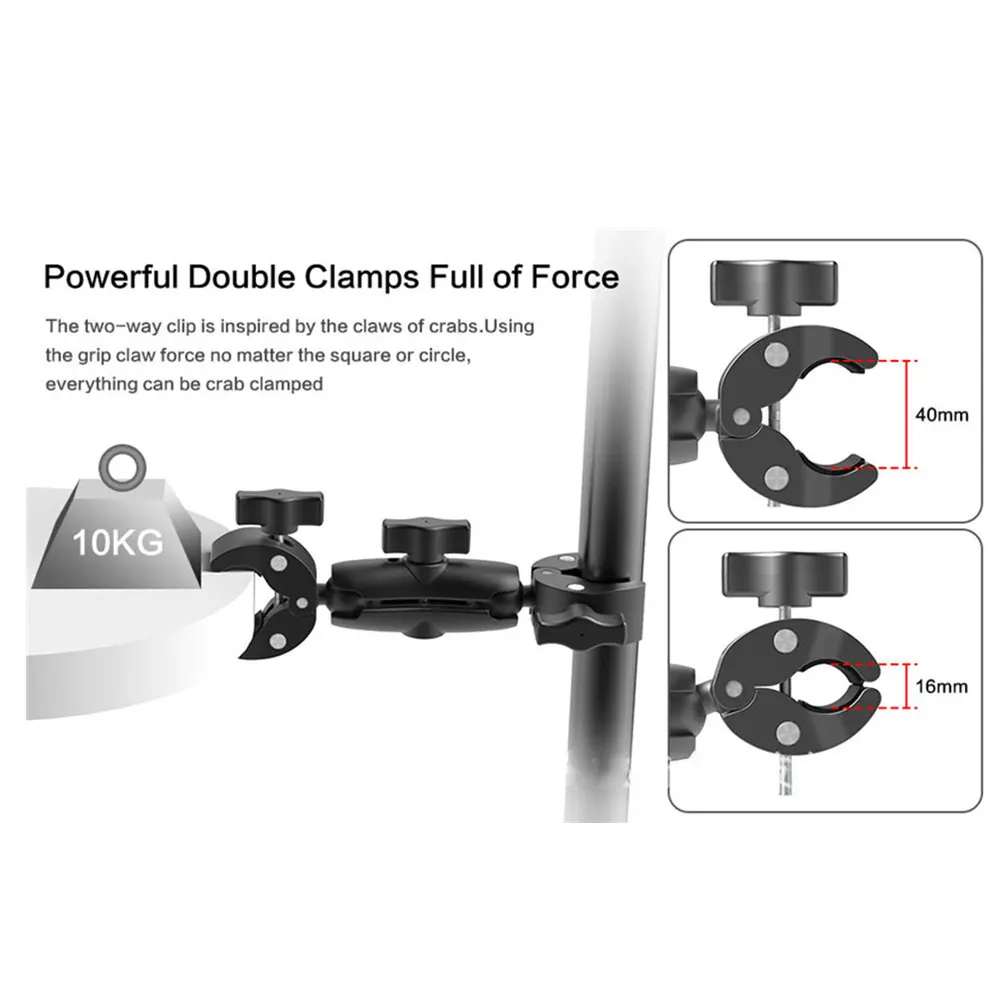 Powerful Double Clamps Full of Force

The two-way clip is inspired by the claws of crabs.Using the grip claw force no matter the square or circle, everything can be crab clamped

10KG

40mm

16mm