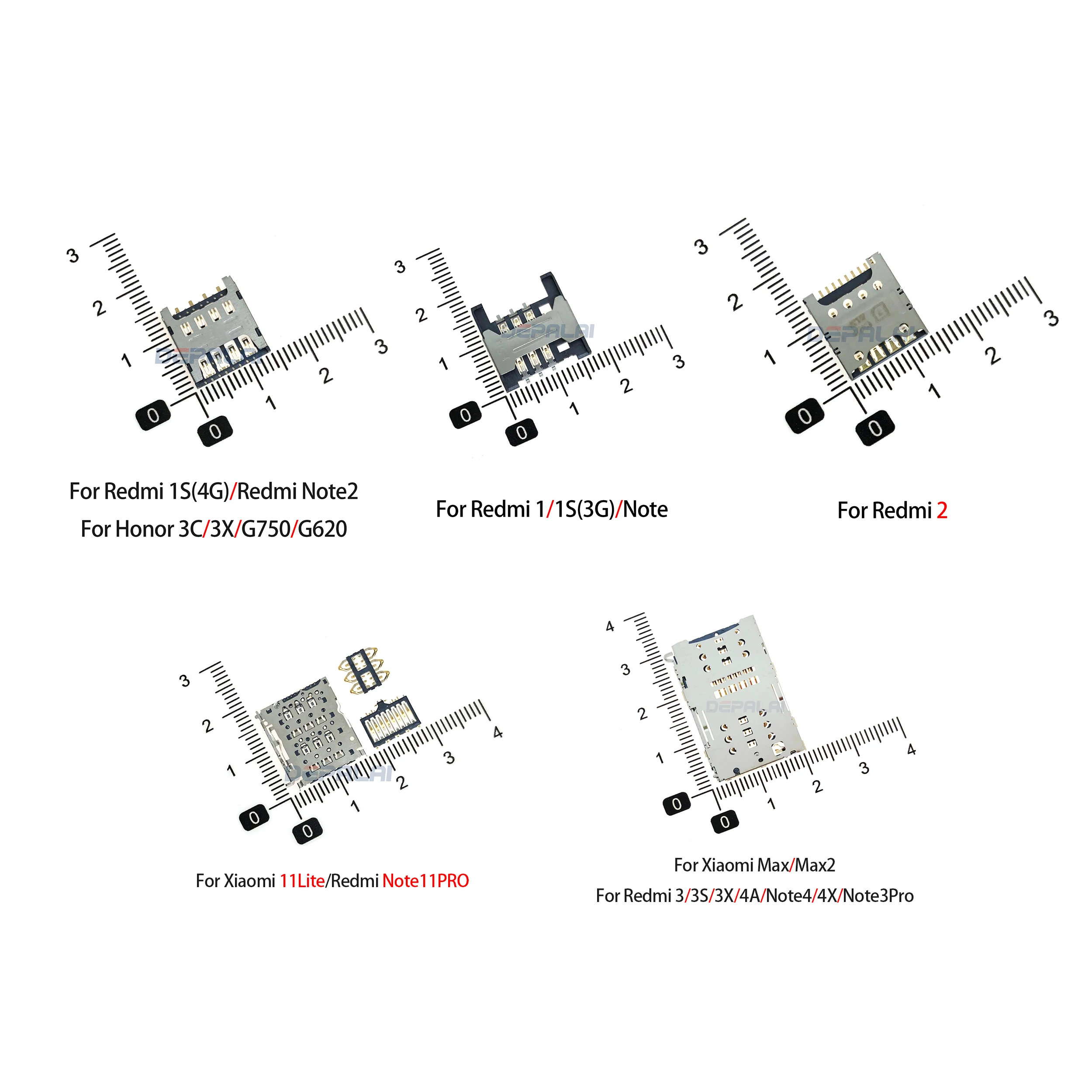 3
2
1
0
0
1
2
3
DEPALAI

For Redmi 1S(4G)/Redmi Note2
For Honor 3C/3X/G750/G620

3
2
1
0
0
1
2
3
DEPALAI

For Redmi 1/1S(3G)/Note

3
2
1
0
0
1
2
3
DEPALAI

For Redmi 2

3
2
1
0
0
1
2
3
4
DEPALAI

For Xiaomi 11Lite/Redmi Note11PRO

4
3
2
1
0
0
1
2
3
4
DEPALAI

For Xiaomi Max/Max2
For Redmi 3/3S/3X/4A/Note4/4X/Note3Pro