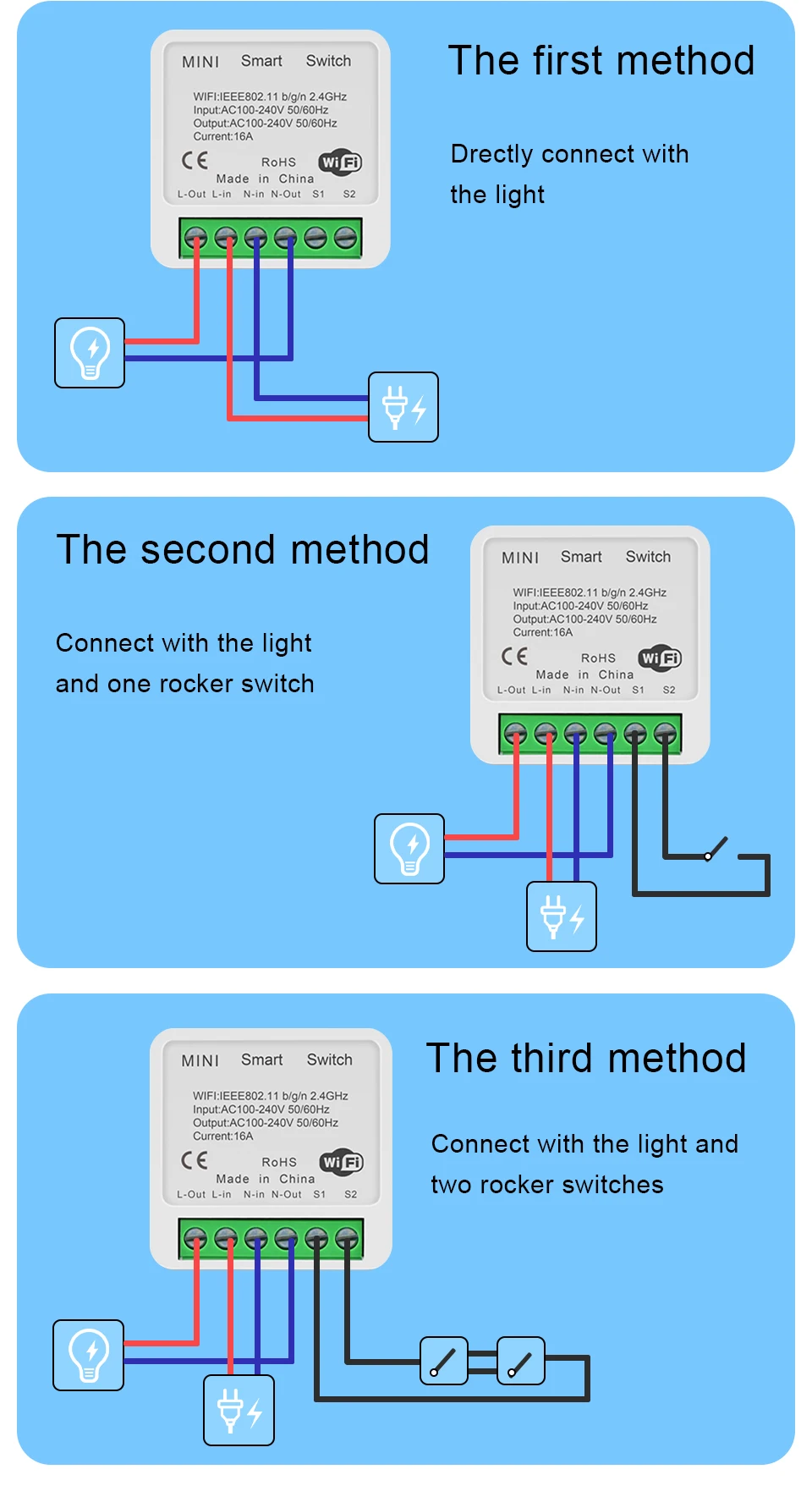 MINI Smart Switch

WIFI:IEEE802.11 b/g/n 2.4GHz
Input:AC100-240V 50/60Hz
Output:AC100-240V 50/60Hz
Current:16A

CE RoHS WiFi
Made in China
L-Out L-in N-in N-Out S1 S2

The first method

Drectly connect with the light

The second method

Connect with the light and one rocker switch

MINI Smart Switch

WIFI:IEEE802.11 b/g/n 2.4GHz
Input:AC100-240V 50/60Hz
Output:AC100-240V 50/60Hz
Current:16A

CE RoHS WiFi
Made in China
L-Out L-in N-in N-Out S1 S2

MINI Smart Switch

WIFI:IEEE802.11 b/g/n 2.4GHz
Input:AC100-240V 50/60Hz
Output:AC100-240V 50/60Hz
Current:16A

CE RoHS WiFi
Made in China
L-Out L-in N-in N-Out S1 S2

The third method

Connect with the light and two rocker switches