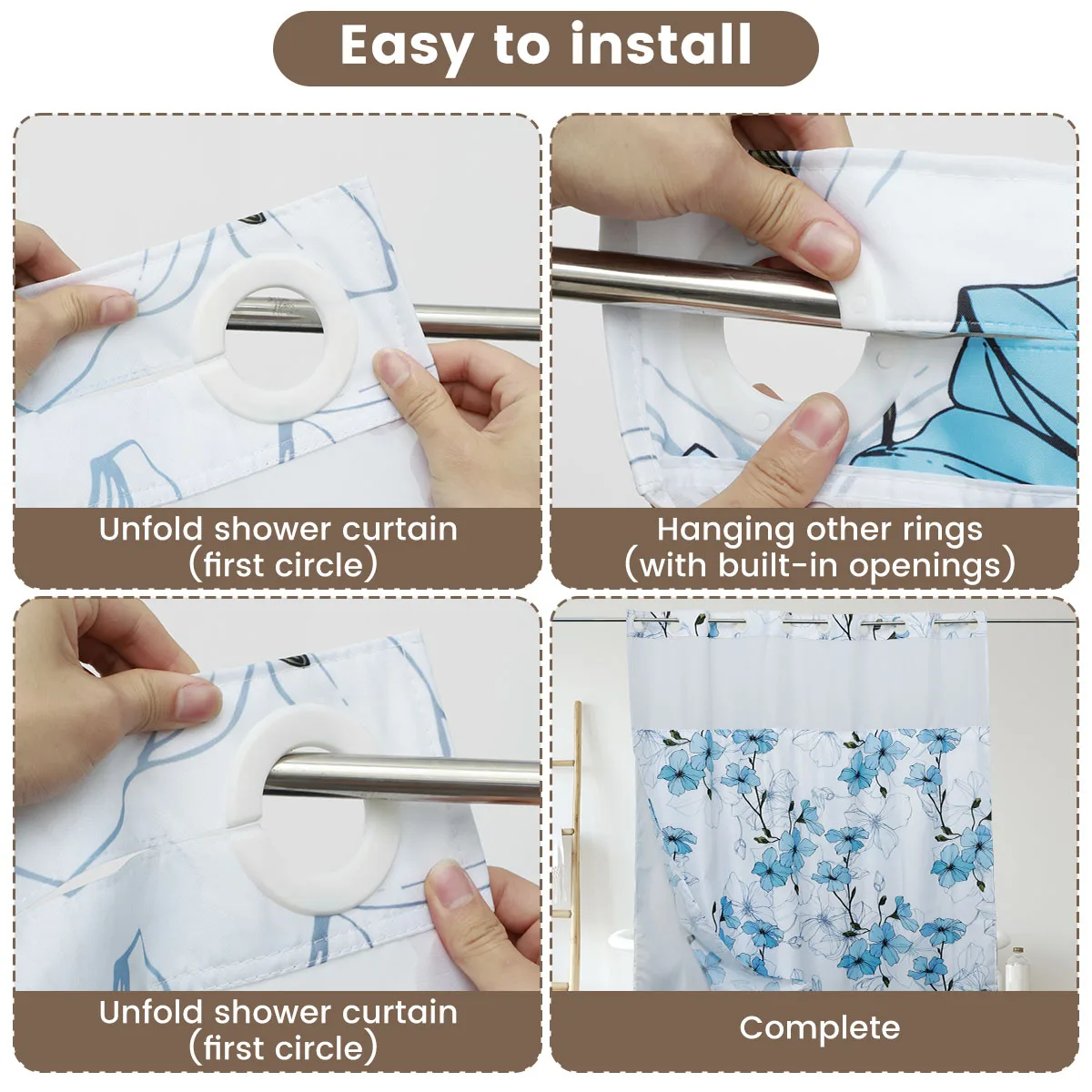 Easy to install

Unfold shower curtain
(first circle)

Hanging other rings
(with built-in openings)

Unfold shower curtain
(first circle)

Complete