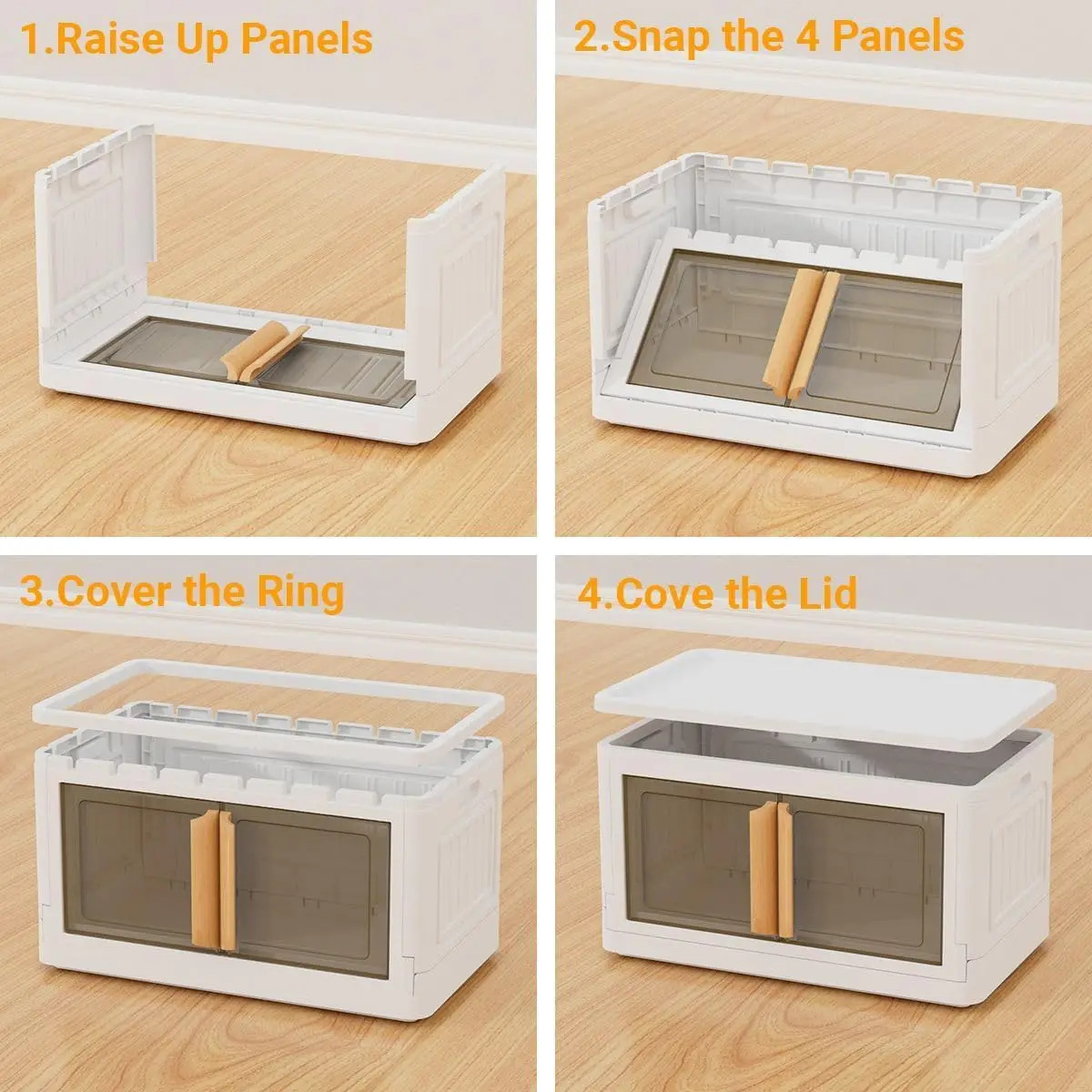 1.Raise Up Panels

2.Snap the 4 Panels

3.Cover the Ring

4.Cove the Lid