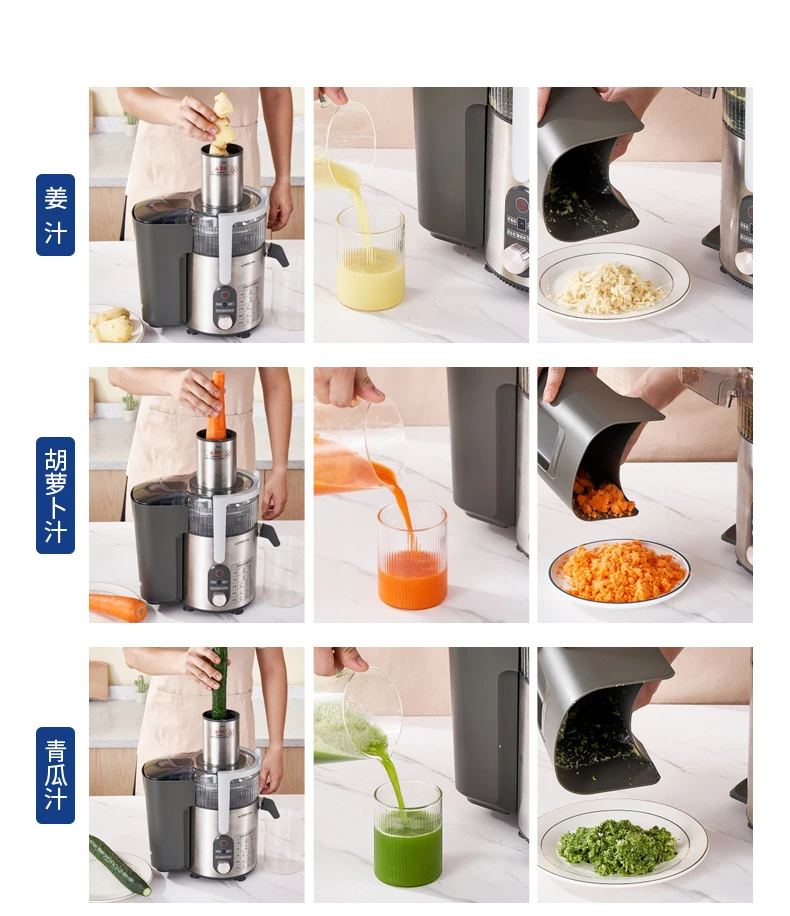 姜汁

胡萝卜汁

青瓜汁