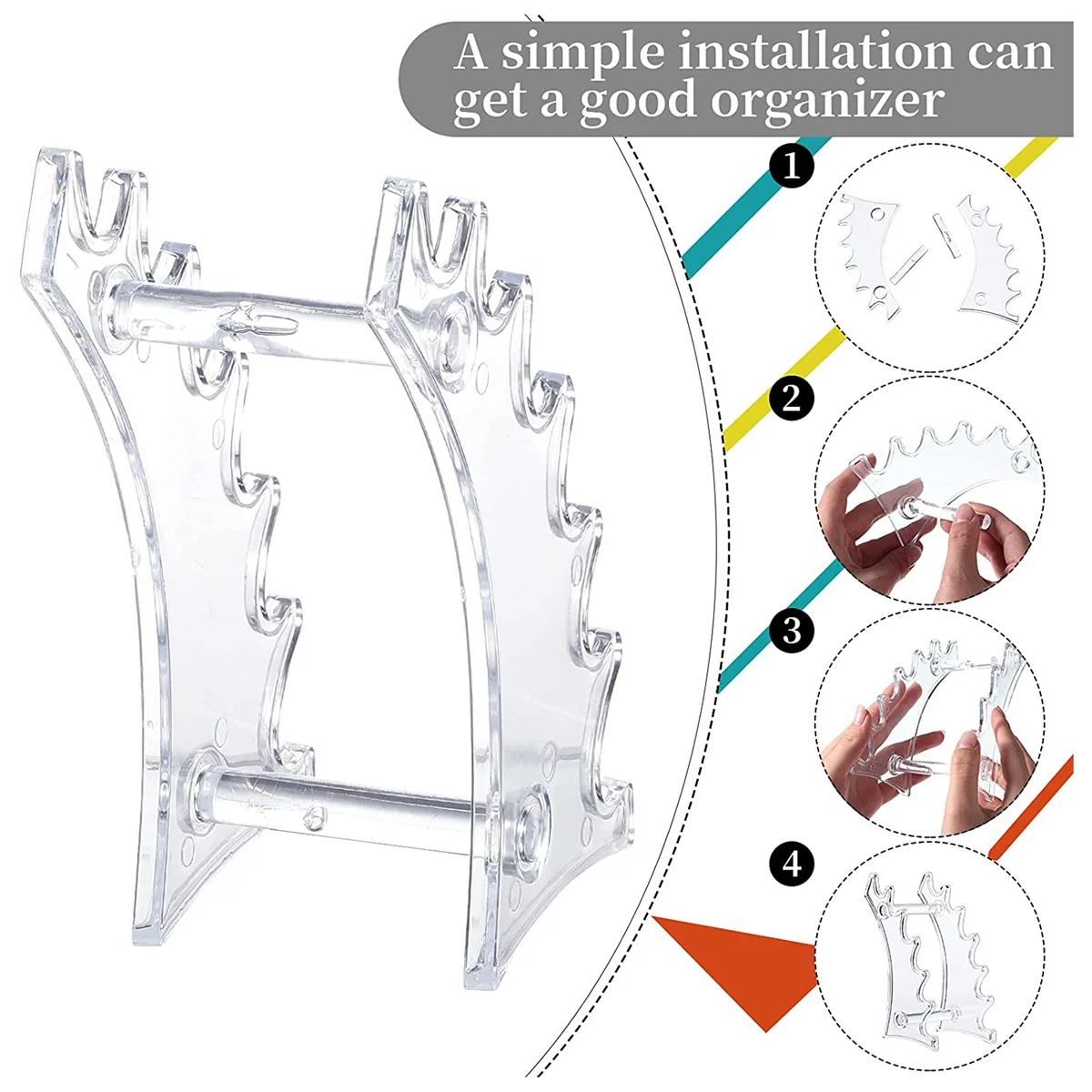 A simple installation can get a good organizer

1

2

3

4