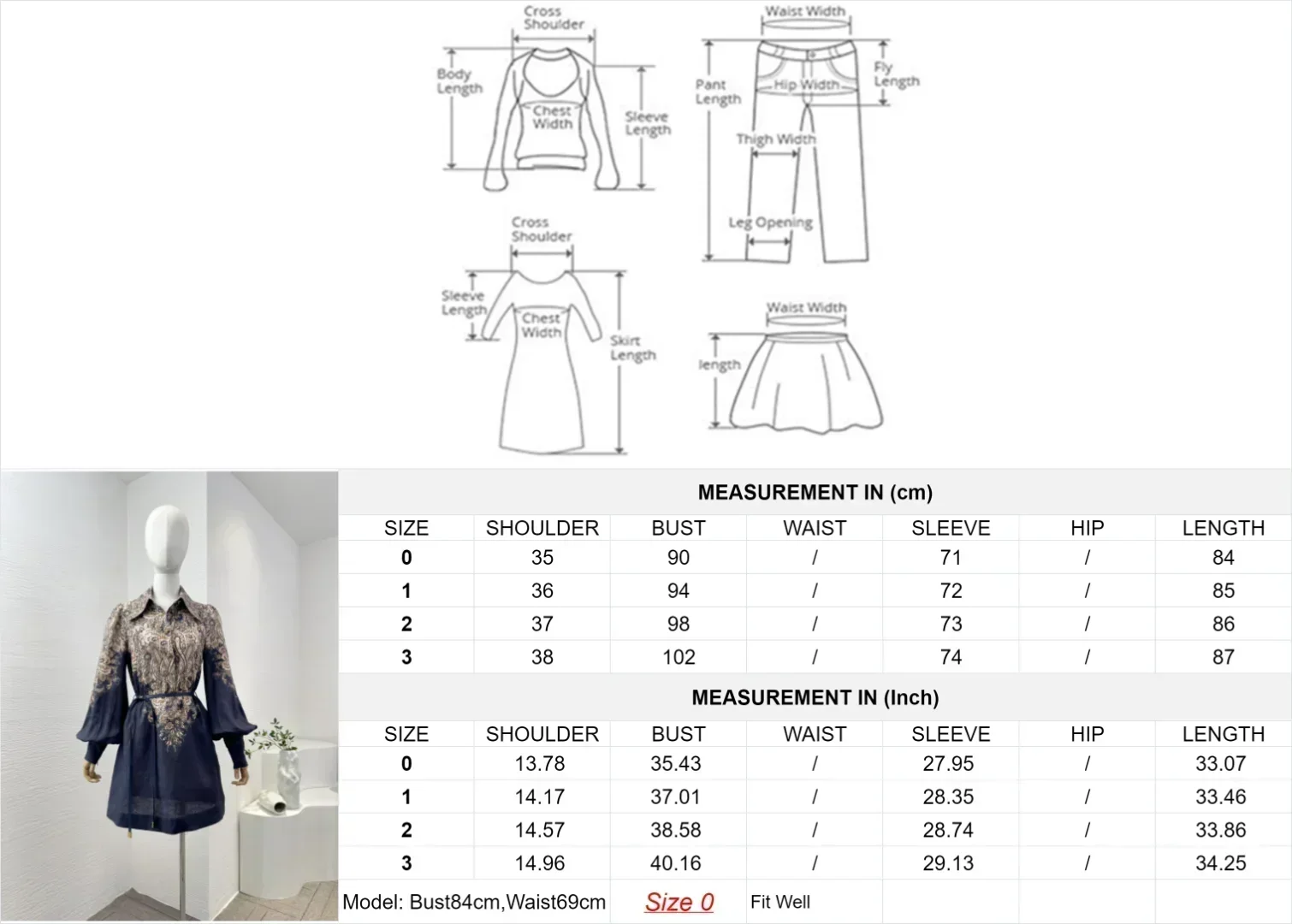 Cross Shoulder
Body Length
Chest Width
Sleeve Length

Waist Width
Pant Length
Hip Width
Fly Length
Thigh Width
Leg Opening

Cross Shoulder
Sleeve Length
Chest Width
Skirt Length

Waist Width
length

MEASUREMENT IN (cm)

| SIZE | SHOULDER | BUST | WAIST | SLEEVE | HIP | LENGTH |
|---|---|---|---|---|---|---|
| 0 | 35 | 90 | / | 71 | / | 84 |
| 1 | 36 | 94 | / | 72 | / | 85 |
| 2 | 37 | 98 | / | 73 | / | 86 |
| 3 | 38 | 102 | / | 74 | / | 87 |

MEASUREMENT IN (Inch)

| SIZE | SHOULDER | BUST | WAIST | SLEEVE | HIP | LENGTH |
|---|---|---|---|---|---|---|
| 0 | 13.78 | 35.43 | / | 27.95 | / | 33.07 |
| 1 | 14.17 | 37.01 | / | 28.35 | / | 33.46 |
| 2 | 14.57 | 38.58 | / | 28.74 | / | 33.86 |
| 3 | 14.96 | 40.16 | / | 29.13 | / | 34.25 |

Model: Bust84cm,Waist69cm Size 0 Fit Well