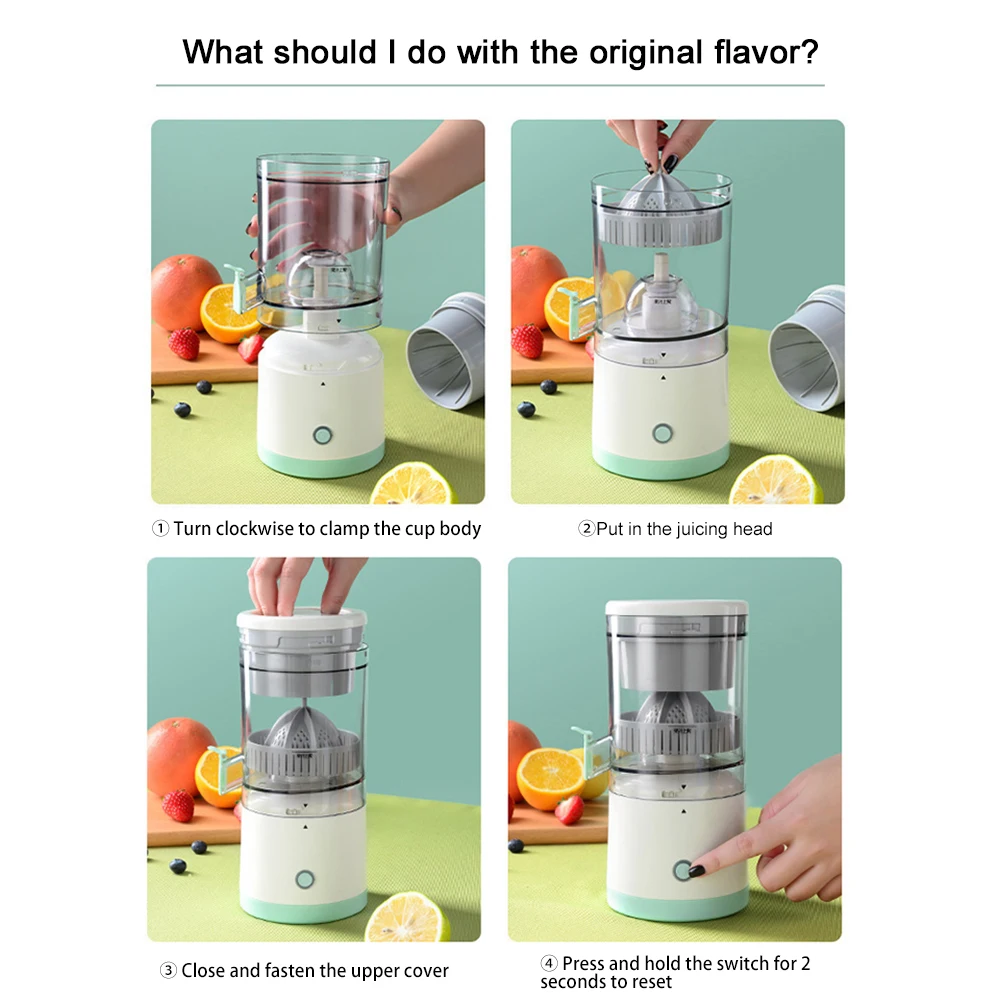 What should I do with the original flavor?

① Turn clockwise to clamp the cup body

②Put in the juicing head

③ Close and fasten the upper cover

④ Press and hold the switch for 2 seconds to reset