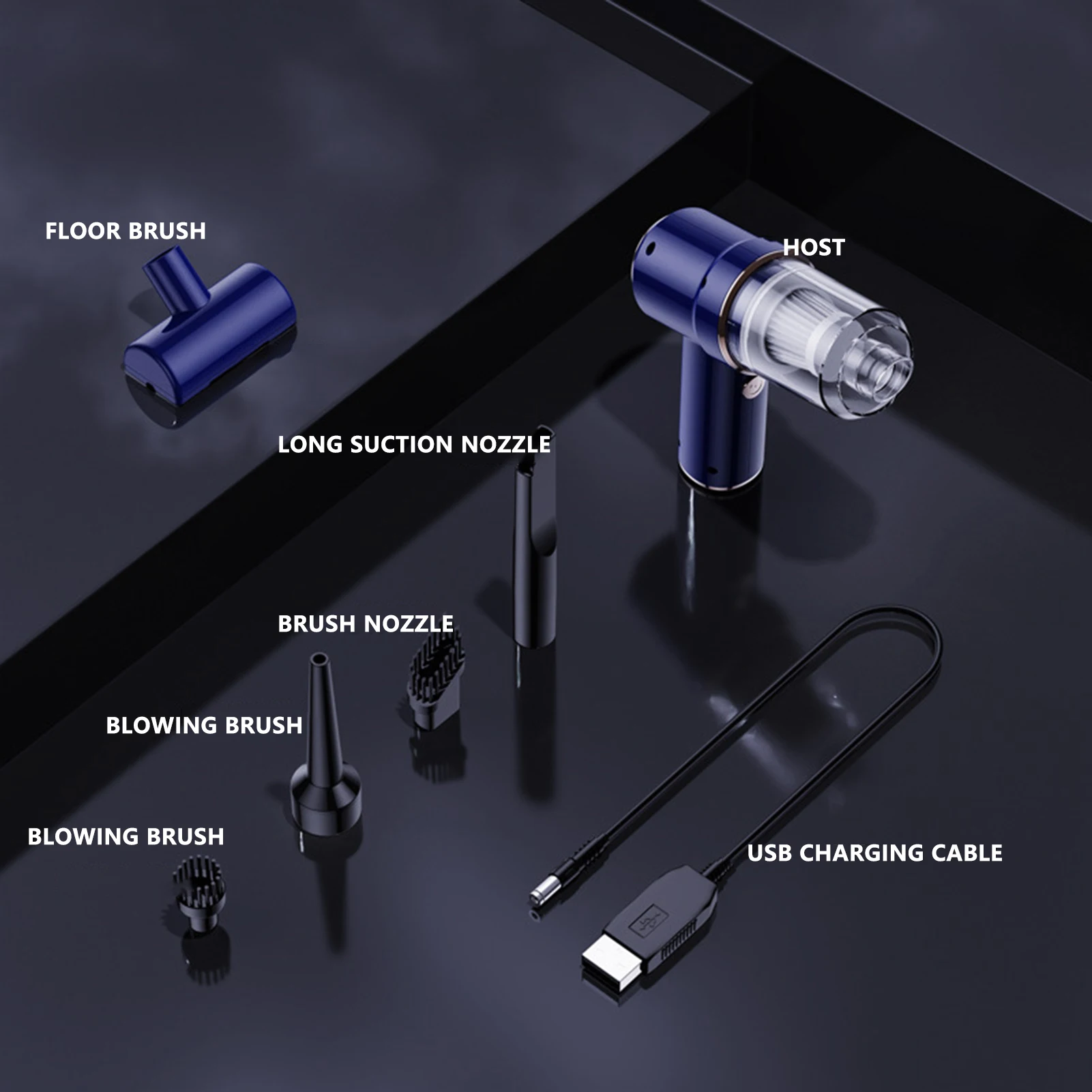 FLOOR BRUSH

HOST

LONG SUCTION NOZZLE

BRUSH NOZZLE

BLOWING BRUSH

BLOWING BRUSH

USB CHARGING CABLE