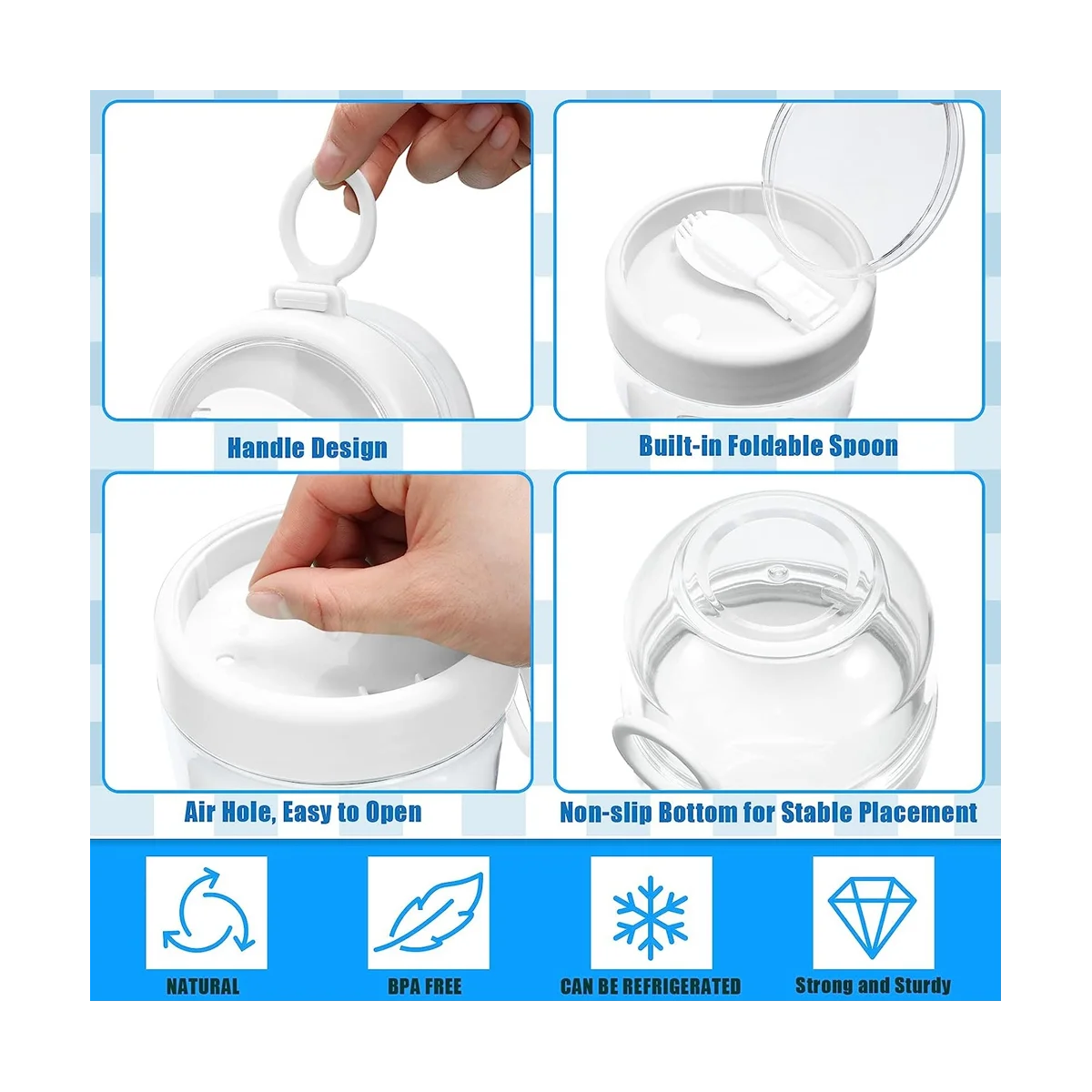 Handle Design

Built-in Foldable Spoon

Air Hole, Easy to Open

Non-slip Bottom for Stable Placement

NATURAL

BPA FREE

CAN BE REFRIGERATED

Strong and Sturdy