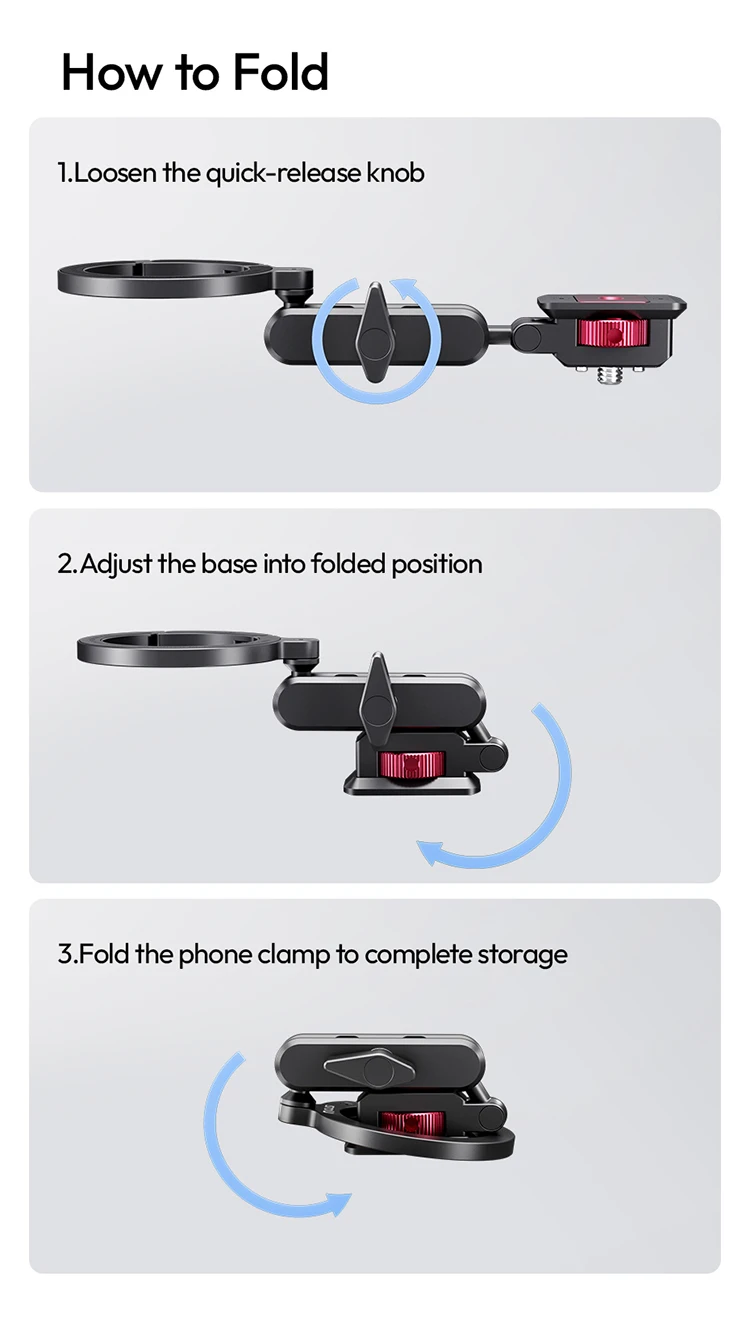 How to Fold

1.Loosen the quick-release knob

2.Adjust the base into folded position

3.Fold the phone clamp to complete storage