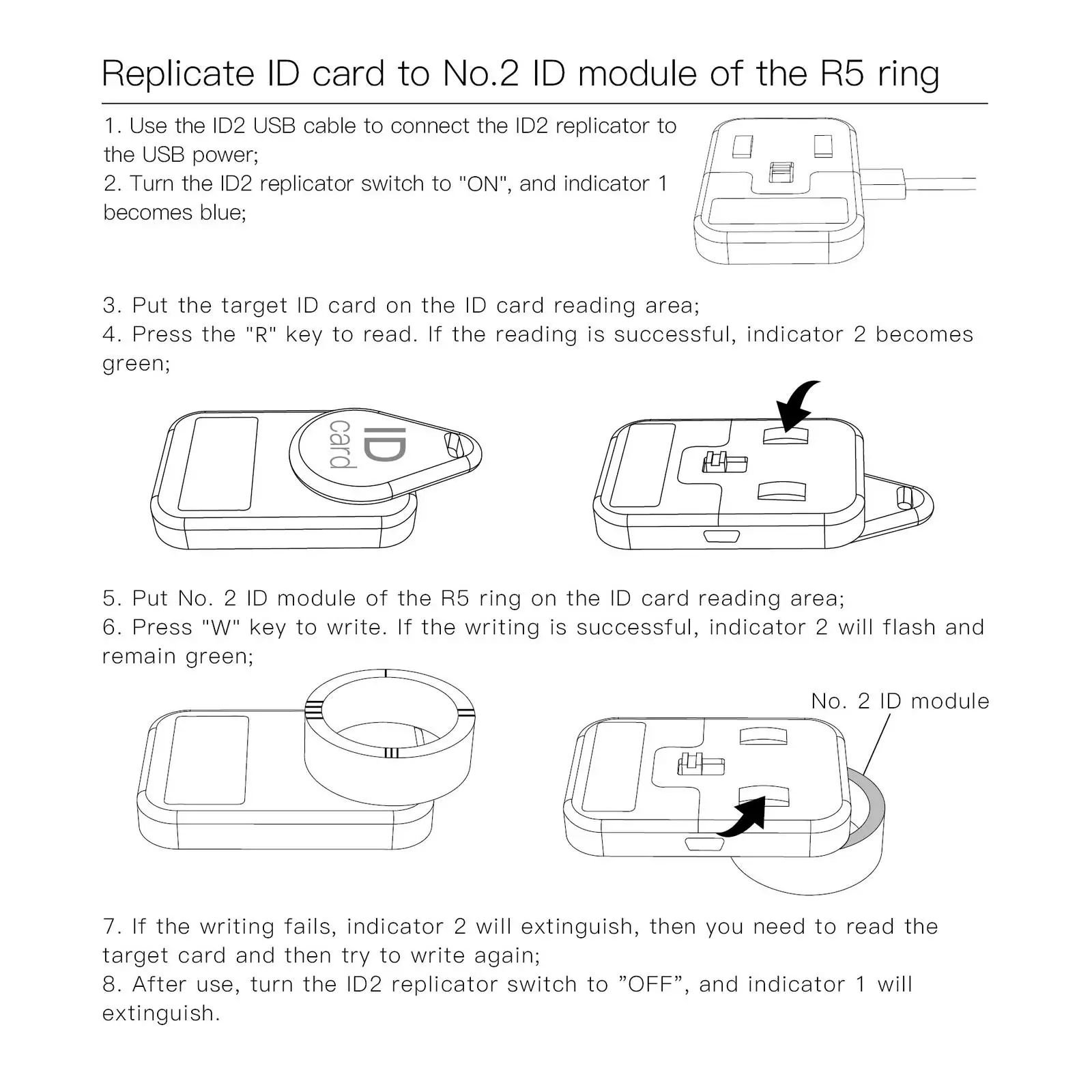 Replicate ID card to No.2 ID module of the R5 ring

1. Use the ID2 USB cable to connect the ID2 replicator to the USB power;
2. Turn the ID2 replicator switch to "ON", and indicator 1 becomes blue;

3. Put the target ID card on the ID card reading area;
4. Press the "R" key to read. If the reading is successful, indicator 2 becomes green;

ID card

5. Put No. 2 ID module of the R5 ring on the ID card reading area;
6. Press "W" key to write. If the writing is successful, indicator 2 will flash and remain green;

No. 2 ID module

7. If the writing fails, indicator 2 will extinguish, then you need to read the target card and then try to write again;
8. After use, turn the ID2 replicator switch to ”OFF”, and indicator 1 will extinguish.