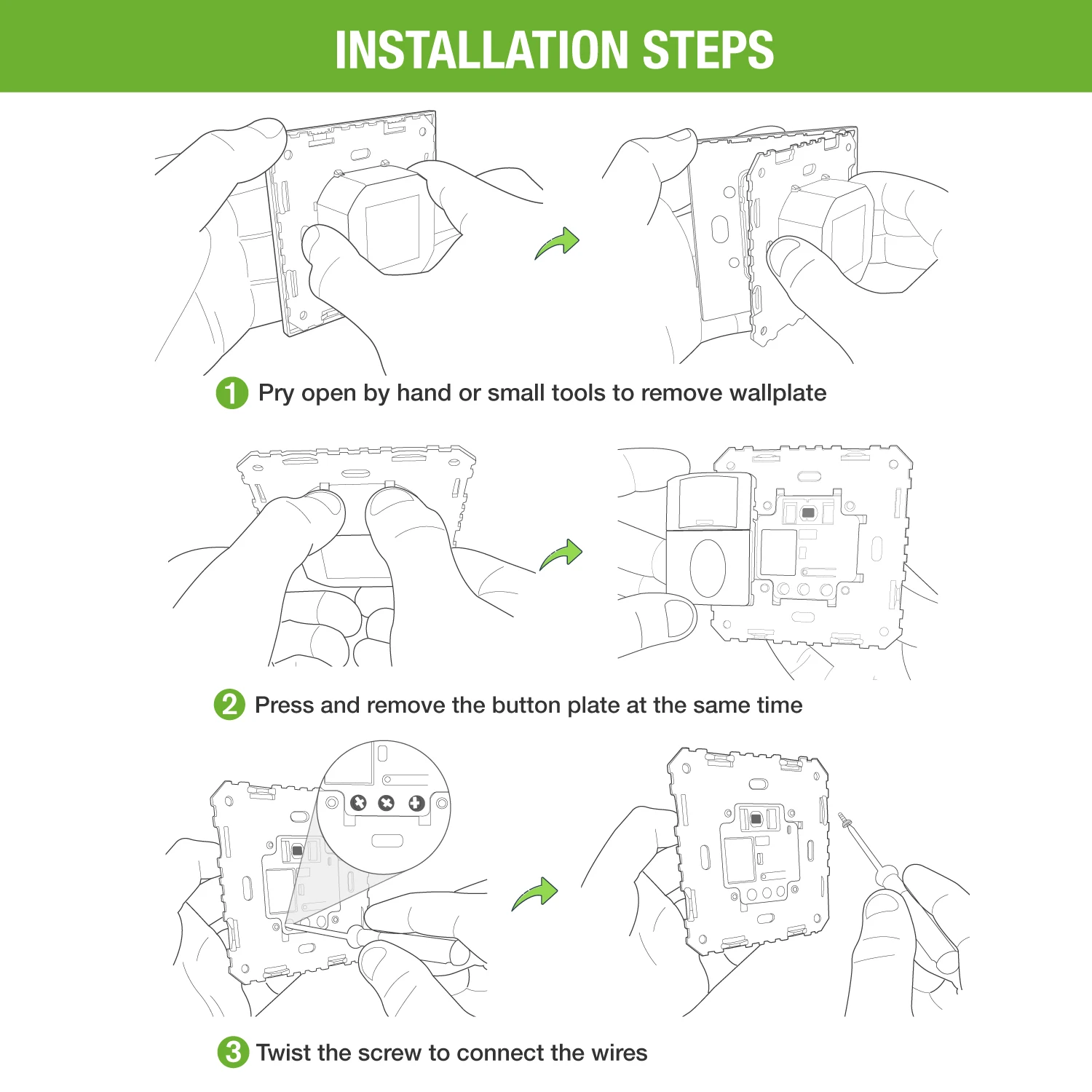 INSTALLATION STEPS

1 Pry open by hand or small tools to remove wallplate

2 Press and remove the button plate at the same time

3 Twist the screw to connect the wires