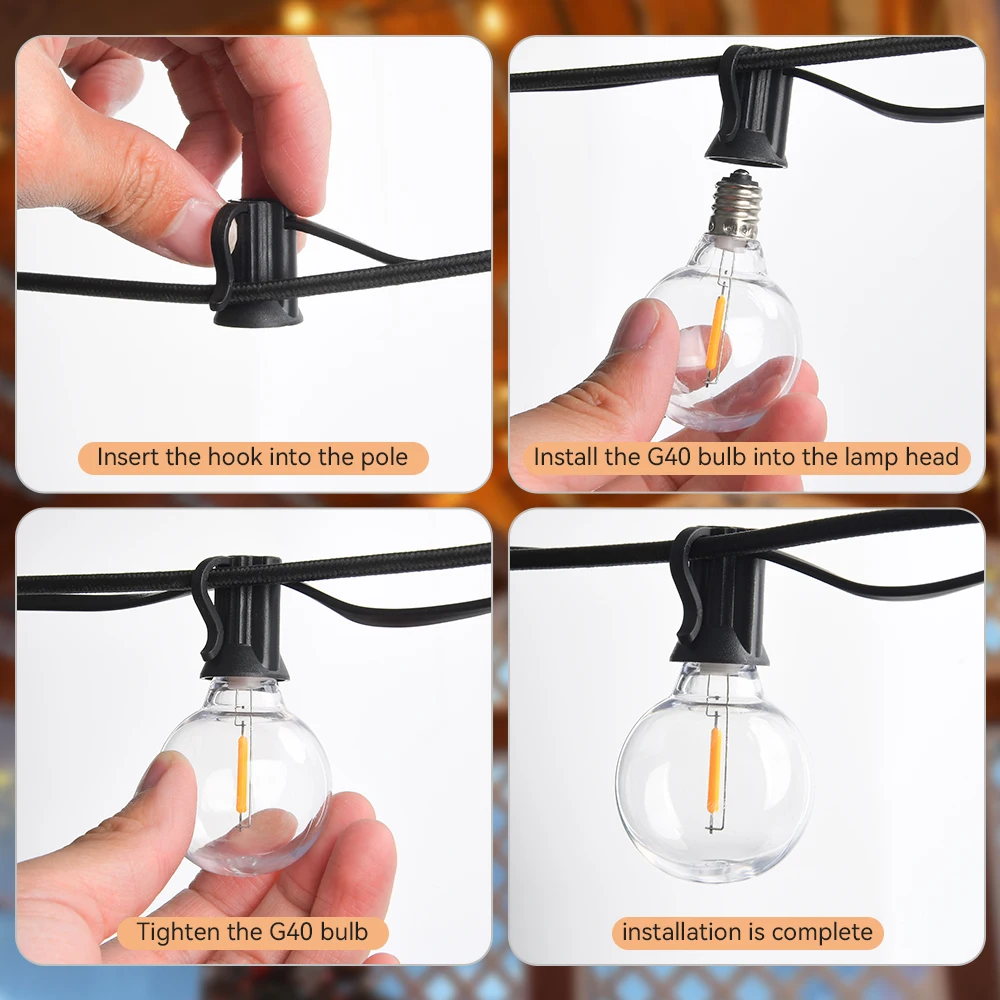 Insert the hook into the pole

Install the G40 bulb into the lamp head

Tighten the G40 bulb

installation is complete