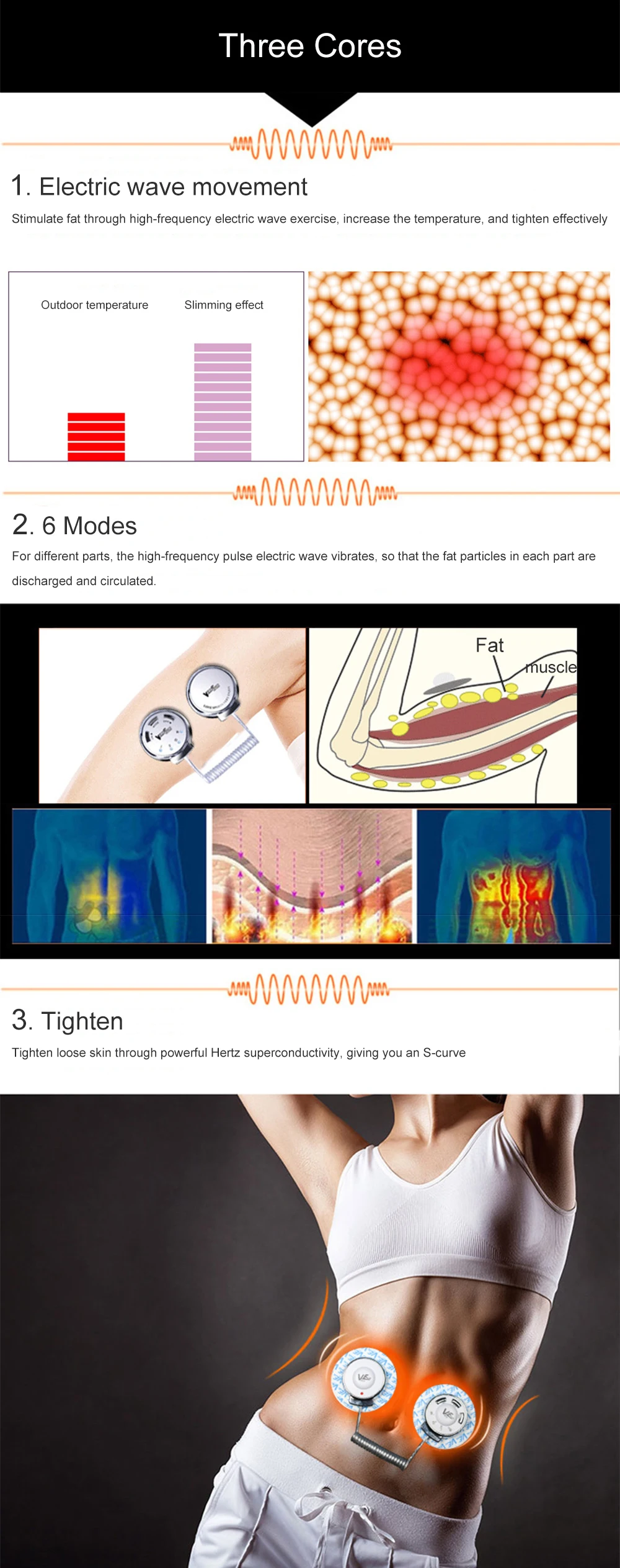 Three Cores

1. Electric wave movement

Stimulate fat through high-frequency electric wave exercise, increase the temperature, and tighten effectively

Outdoor temperature

Slimming effect

2. 6 Modes

For different parts, the high-frequency pulse electric wave vibrates, so that the fat particles in each part are discharged and circulated.

Fat

muscle

3. Tighten

Tighten loose skin through powerful Hertz superconductivity, giving you an S-curve