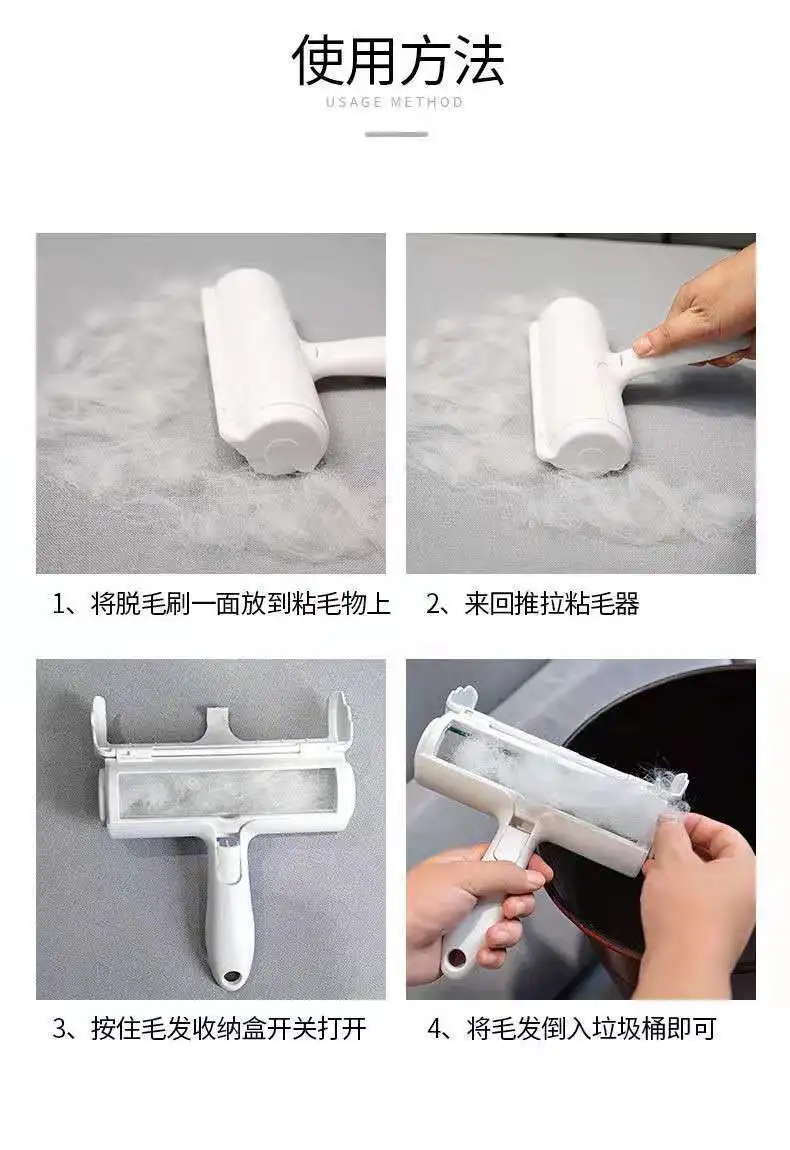 使用方法
USAGE METHOD

1、将脱毛刷一面放到粘毛物上

2、来回推拉粘毛器

3、按住毛发收纳盒开关打开

4、将毛发倒入垃圾桶即可