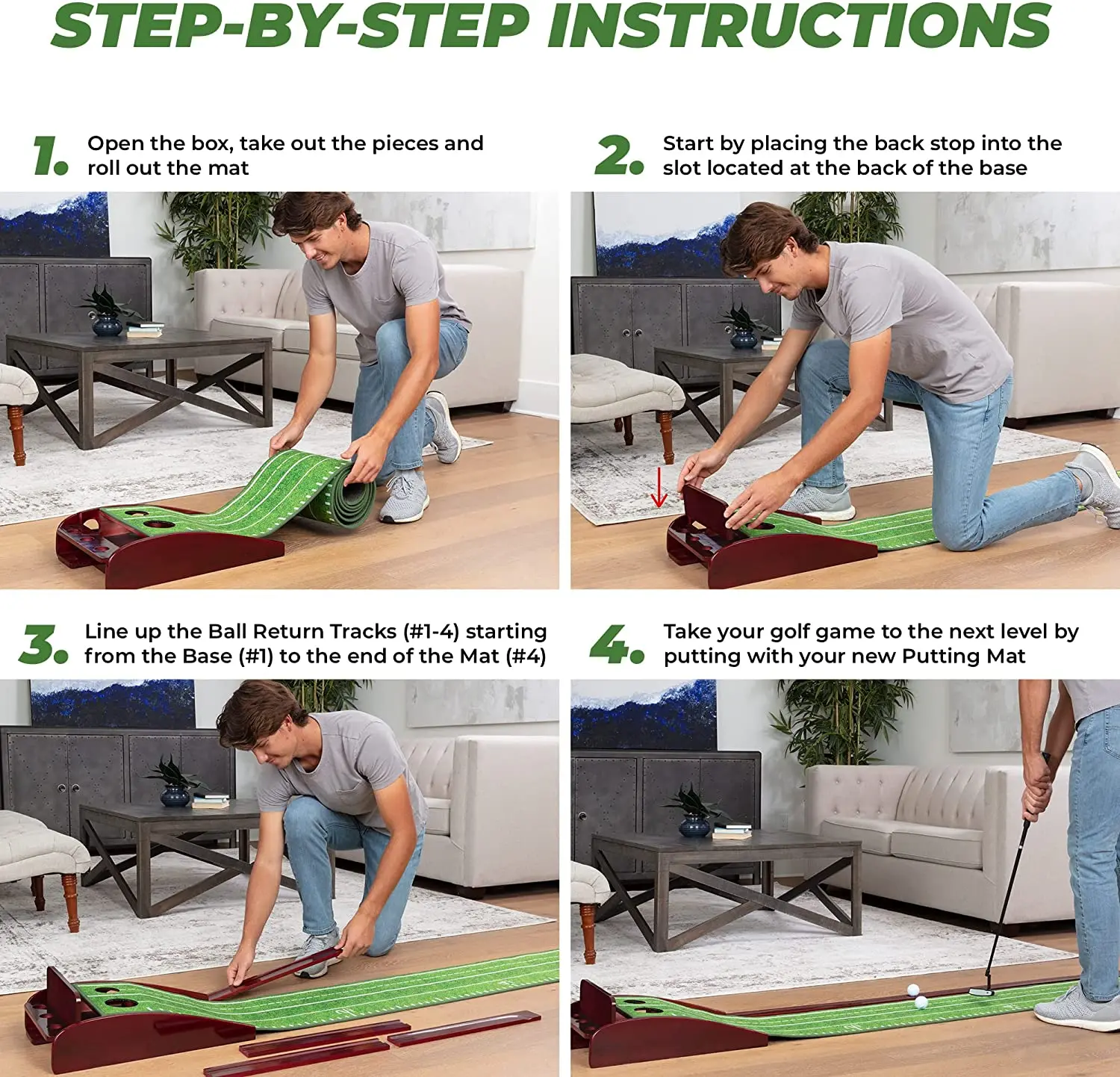 STEP-BY-STEP INSTRUCTIONS

1. Open the box, take out the pieces and roll out the mat

2. Start by placing the back stop into the slot located at the back of the base

3. Line up the Ball Return Tracks (#1-4) starting from the Base (#1) to the end of the Mat (#4)

4. Take your golf game to the next level by putting with your new Putting Mat