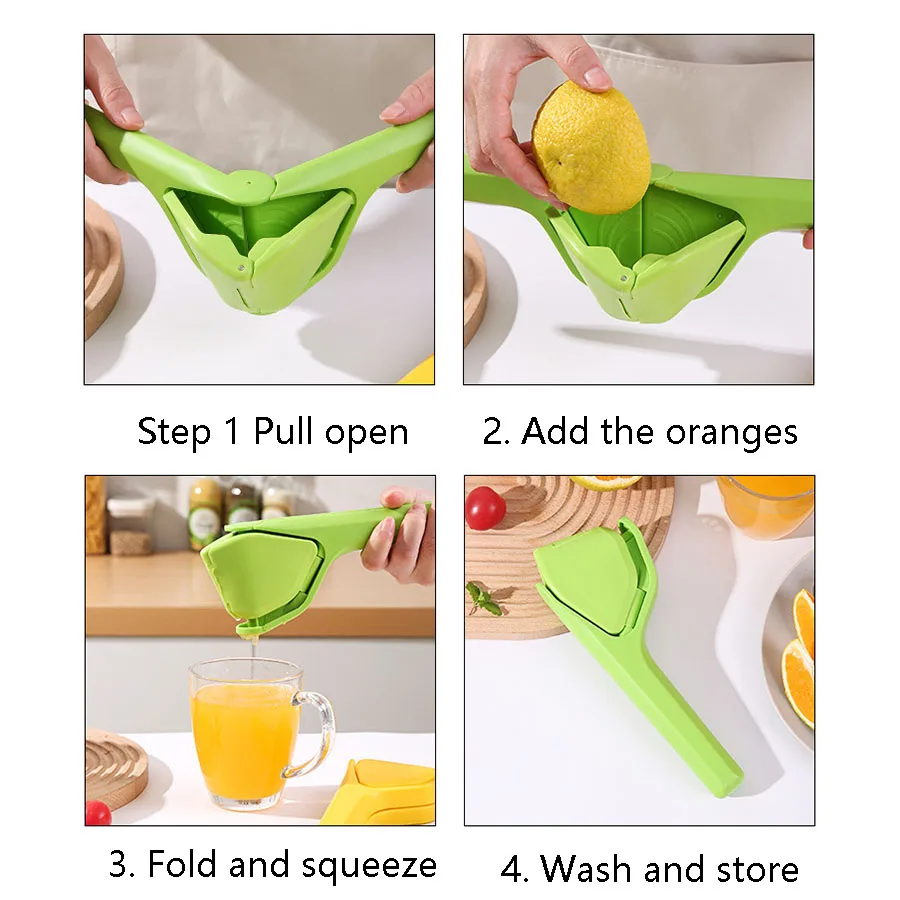 Step 1 Pull open

2. Add the oranges

3. Fold and squeeze

4. Wash and store