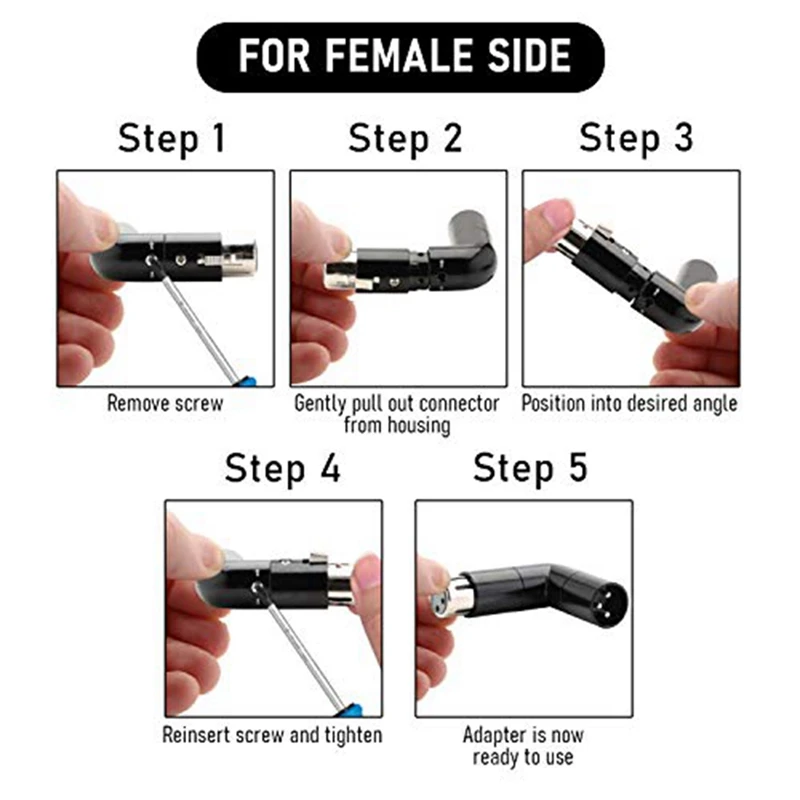 FOR FEMALE SIDE

Step 1

Remove screw

Step 2

Gently pull out connector from housing

Step 3

Position into desired angle

Step 4

Reinsert screw and tighten

Step 5

Adapter is now ready to use